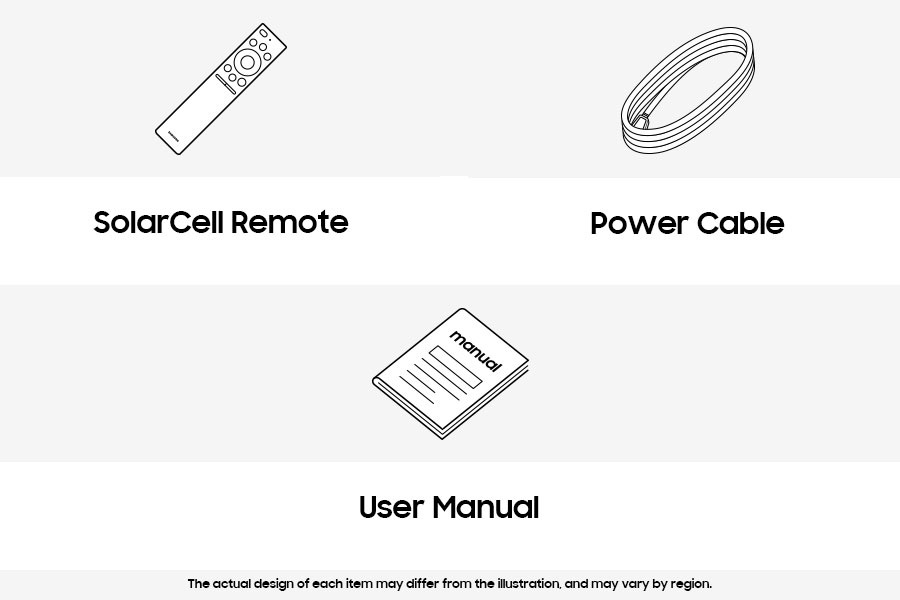 SolarCell Remote

Power Cable

manual

User Manual

The actual design of each item may differ from the illustration, and may vary by region.