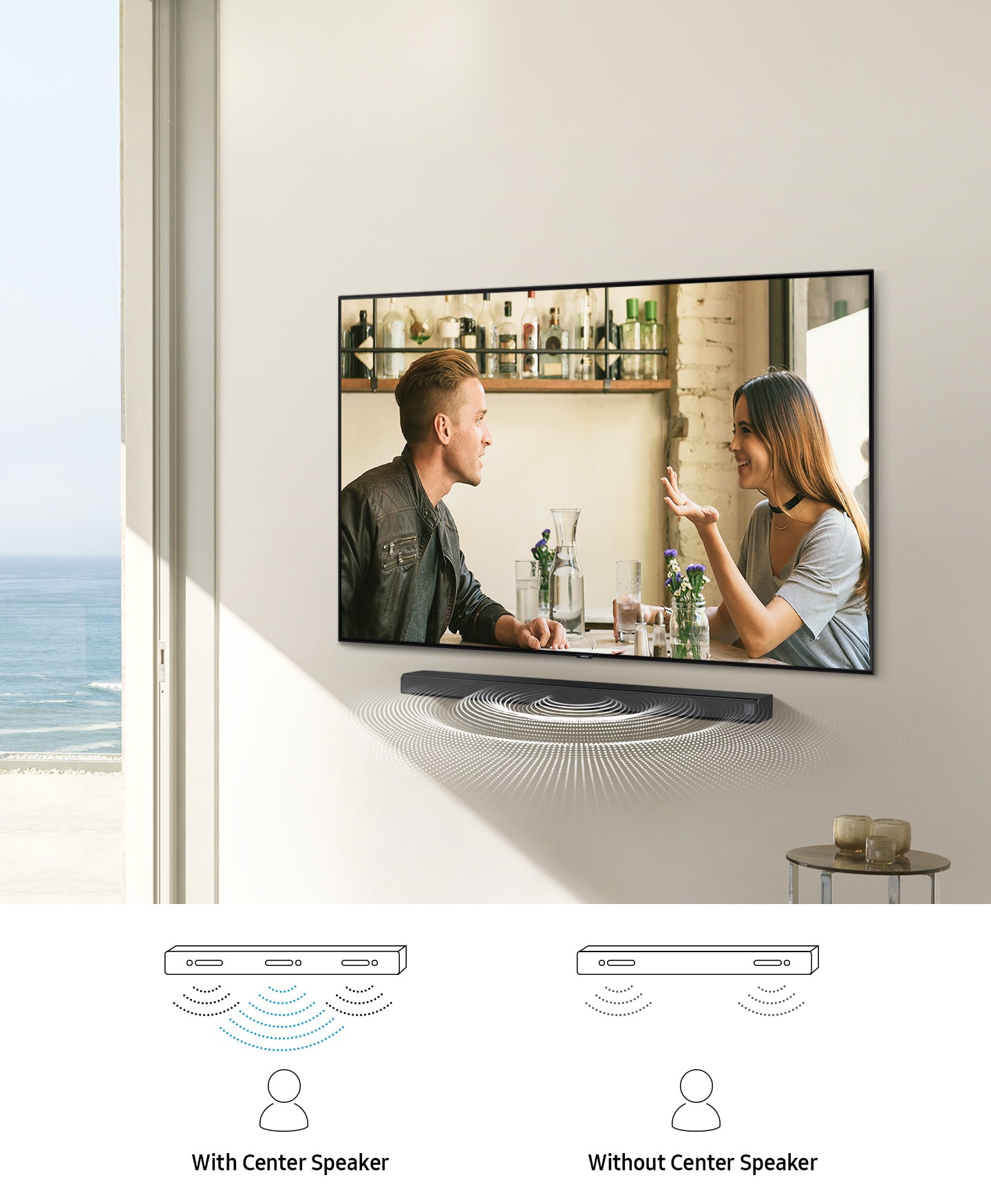 With Center Speaker

Without Center Speaker