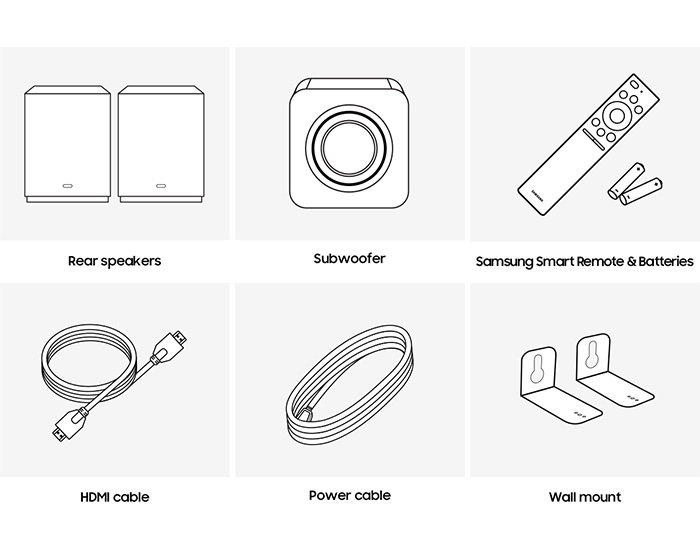 Rear speakers

Subwoofer

Samsung Smart Remote & Batteries

HDMI cable

Power cable

Wall mount