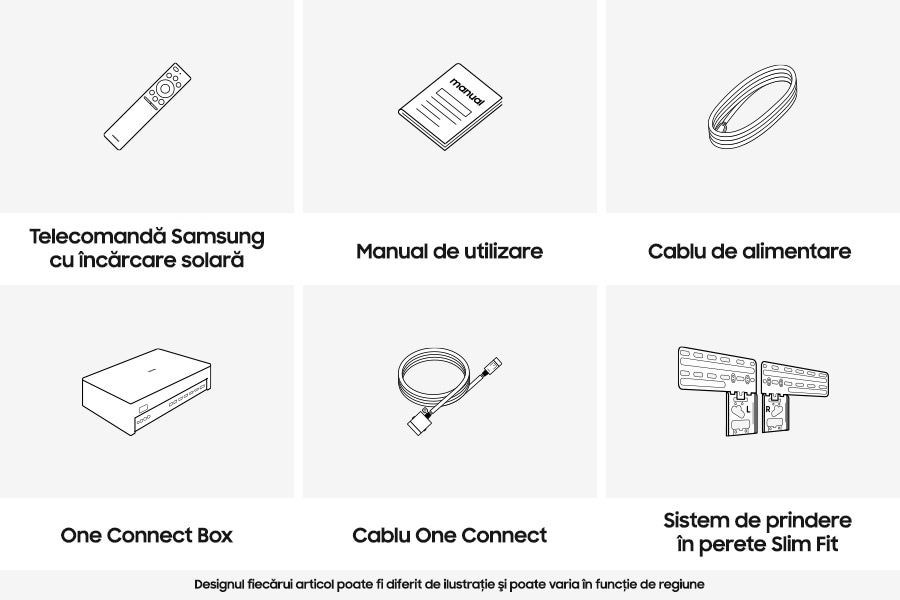 manual

Telecomandă Samsung cu încărcare solară

Manual de utilizare

Cablu de alimentare

L R

One Connect Box

Cablu One Connect

Sistem de prindere în perete Slim Fit

Designul fiecărui articol poate fi diferit de ilustrație și poate varia în funcție de regiune