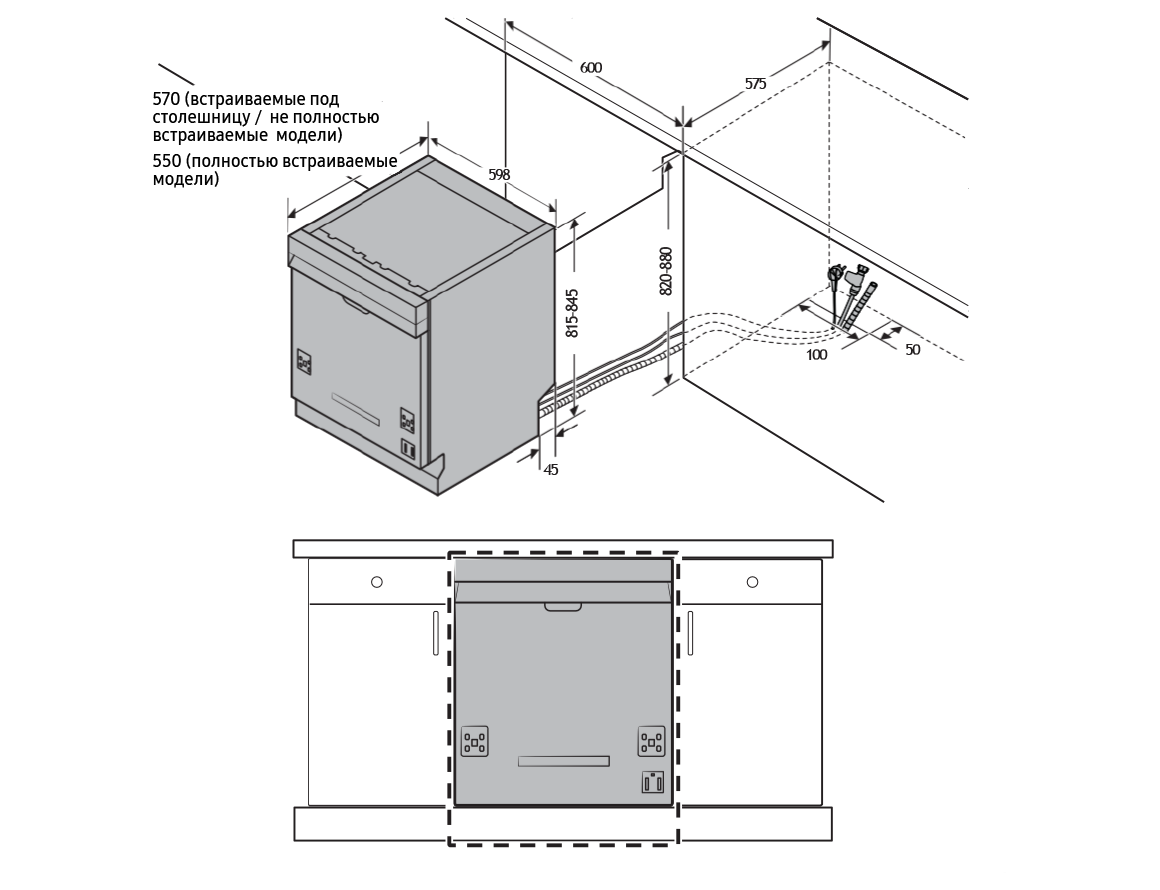 570 (встраиваемые под столешницу / не полностью встраиваемые модели)

550 (полностью встраиваемые модели)

600

575

598

815-845

820-880

100

50

45