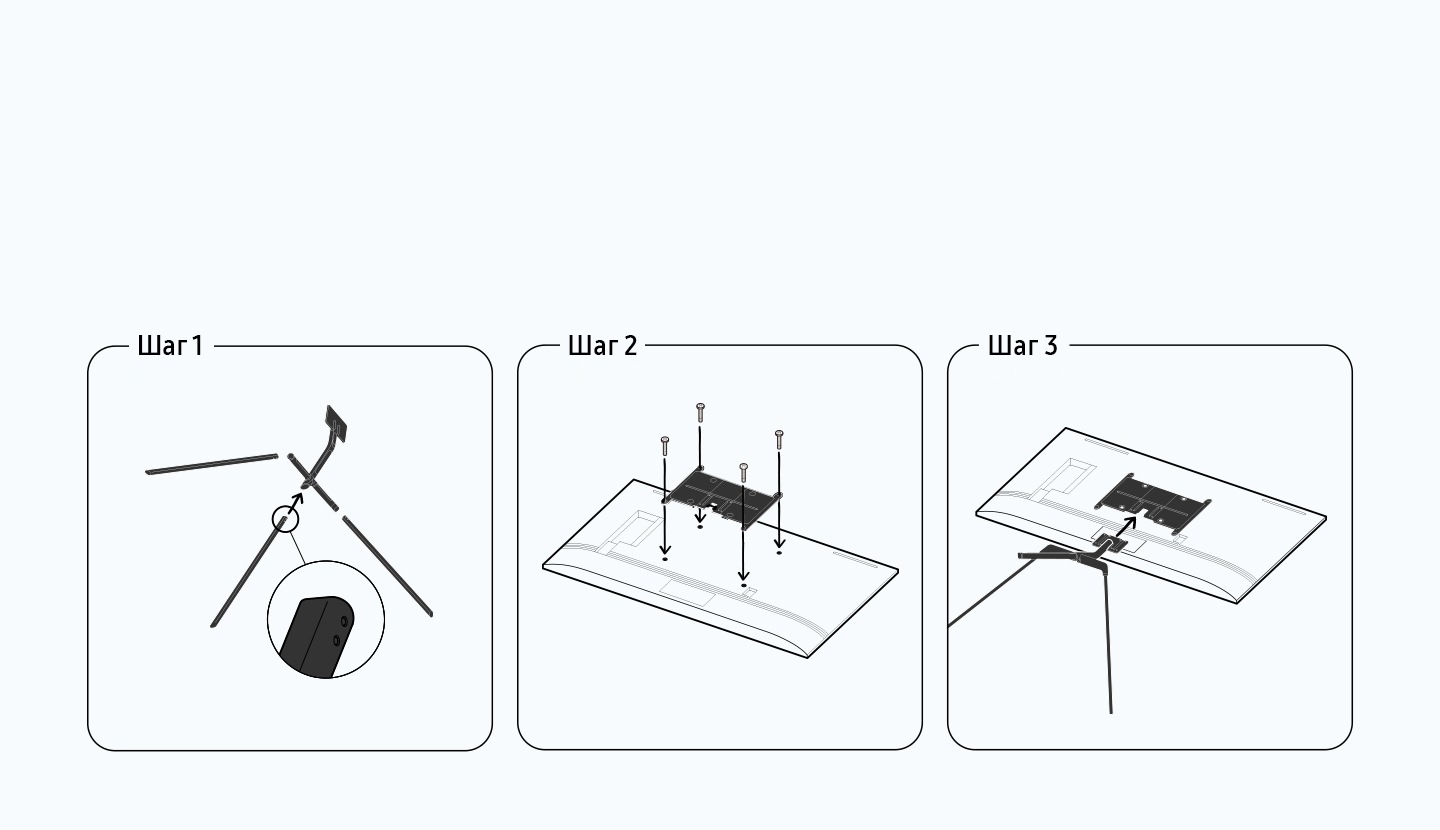 Шаг 1

Шаг 2

Шаг 3