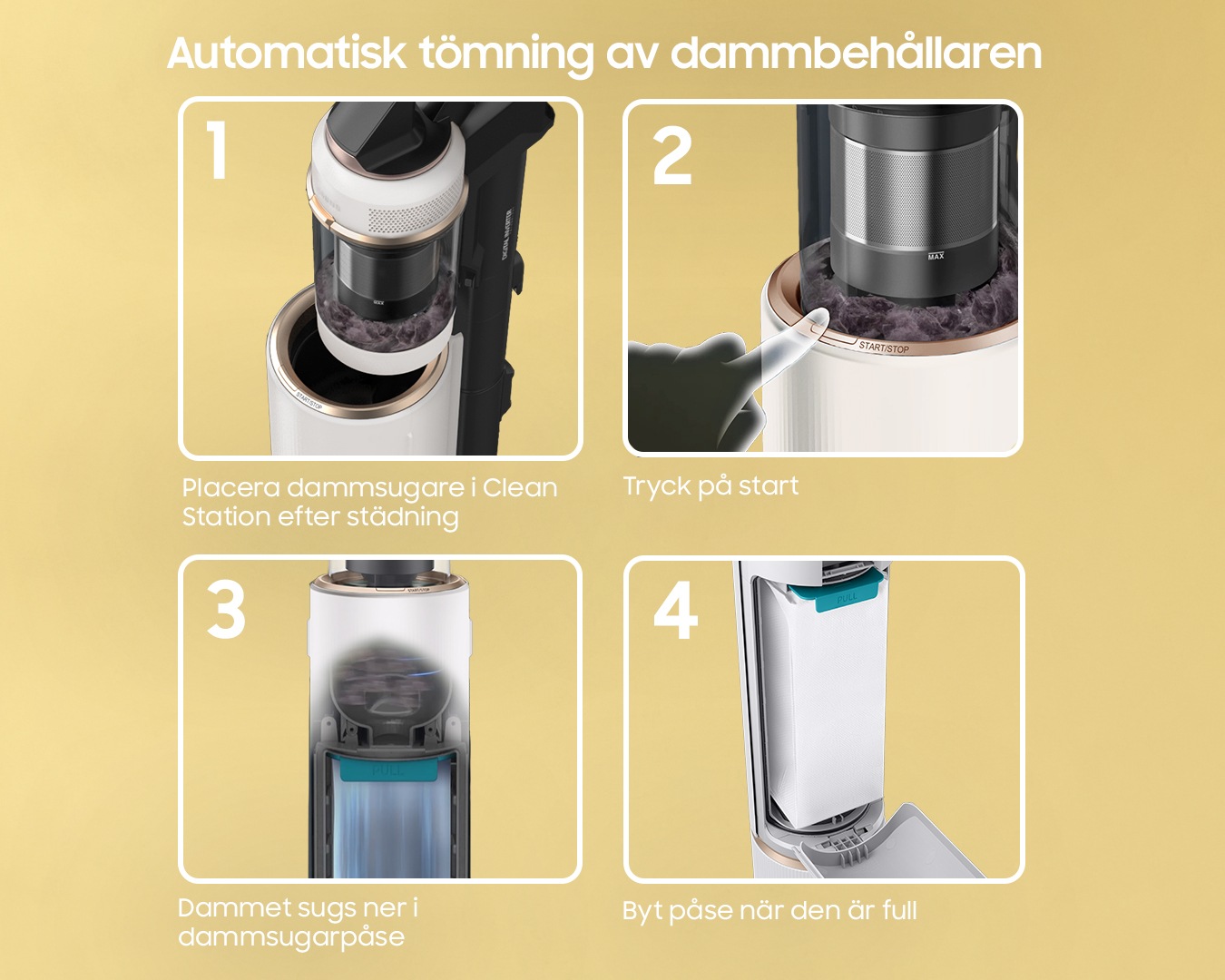 Automatisk tömning av dammbehållaren

1

DIGITAL INVERTER

MAX

START/STOP

Placera dammsugare i Clean Station efter städning

2

MAX

START/STOP

Tryck på start

3

START/STOP

PULL

Dammet sugs ner i dammsugarpåse

4

PULL

Byt påse när den är full