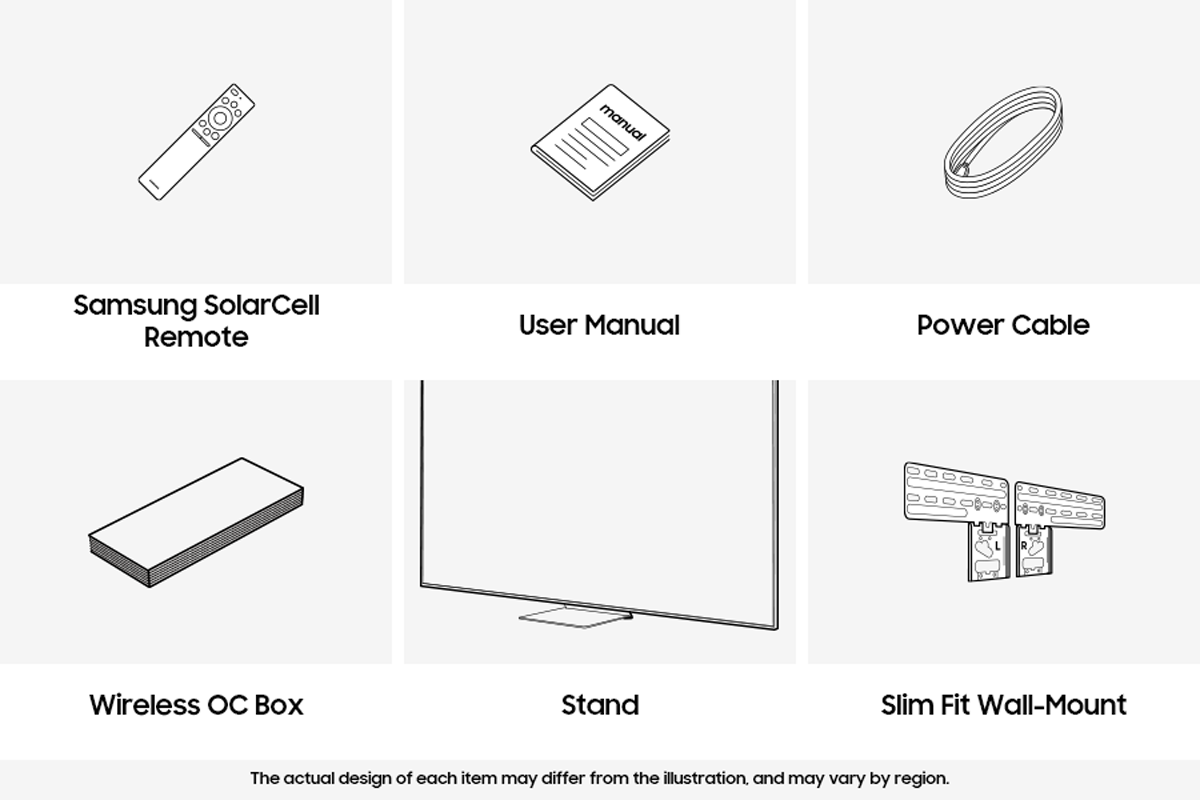 manual

Samsung SolarCell Remote

User Manual

Power Cable

L

R

Wireless OC Box

Stand

Slim Fit Wall-Mount

The actual design of each item may differ from the illustration, and may vary by region.