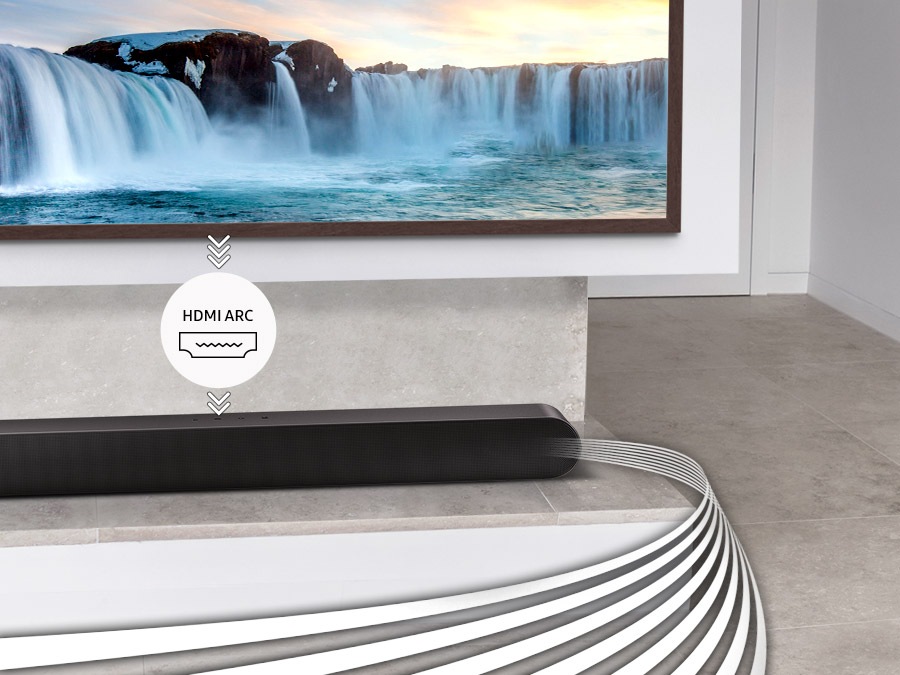 HDMI ARC