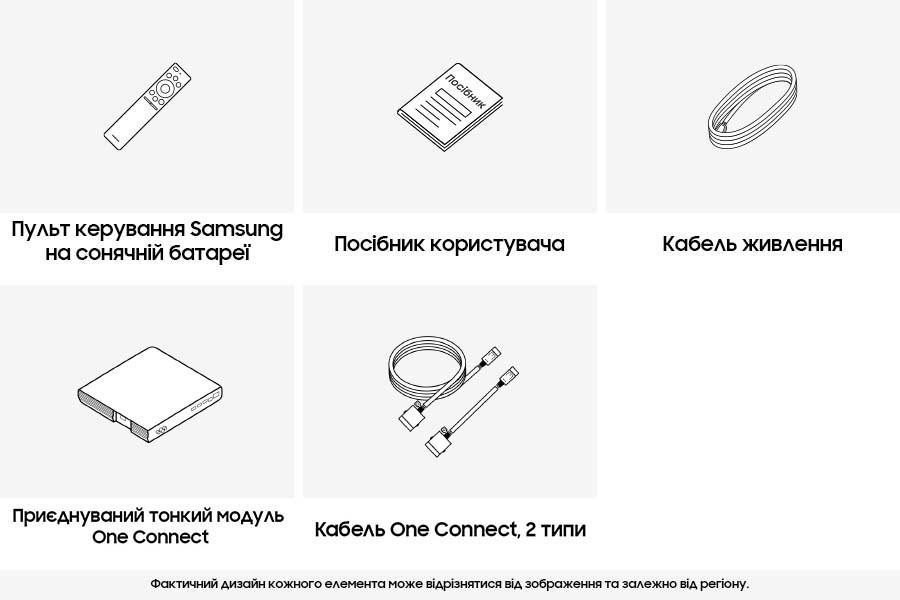 Посібник

Пульт керування Samsung на сонячній батареї

Посібник користувача

Кабель живлення

Приєднуваний тонкий модуль One Connect

Кабель One Connect, 2 типи

Фактичний дизайн кожного елемента може відрізнятися від зображення та залежно від регіону.