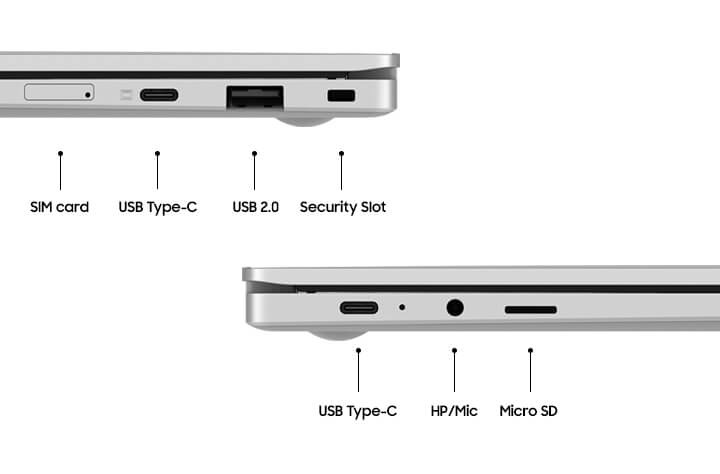 SIM card
USB Type-C
USB 2.0
Security Slot

USB Type-C
HP/Mic
Micro SD