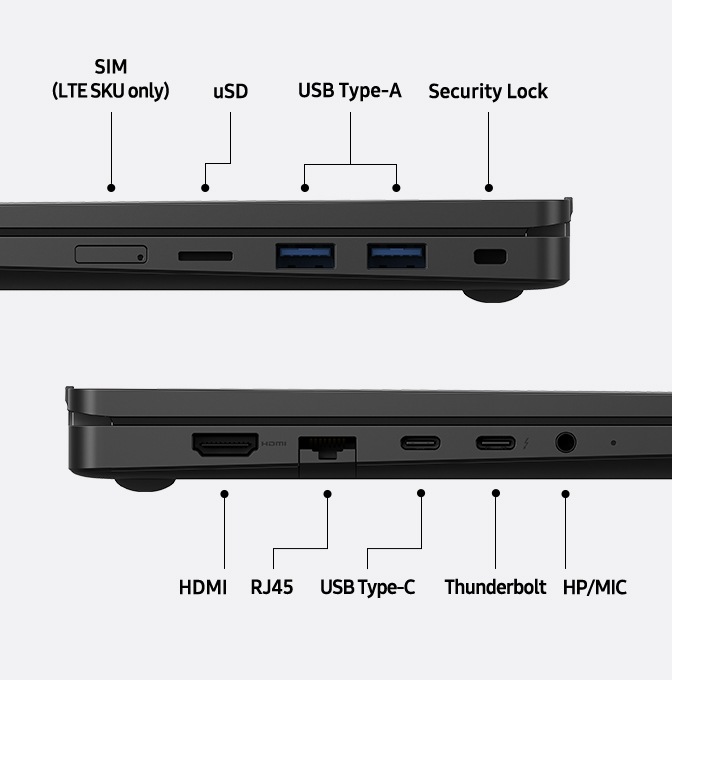 SIM
(LTE SKU only)

uSD

USB Type-A

Security Lock

HDMI

HDMI

RJ45

USB Type-C

Thunderbolt

HP/MIC