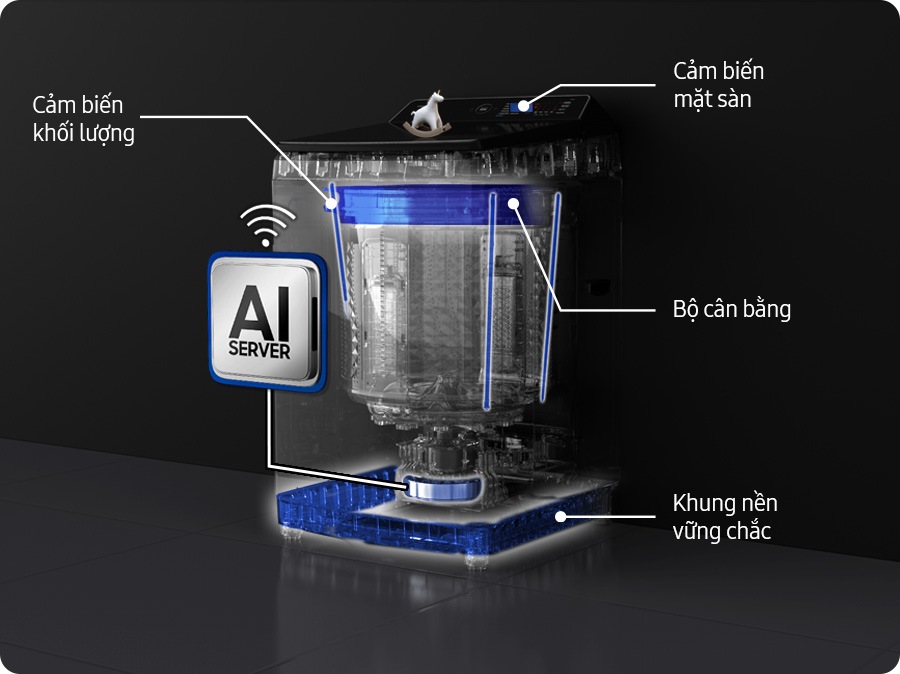 Cảm biến khối lượng

Cảm biến mặt sàn

AI SERVER

Bộ cân bằng

Khung nền vững chắc