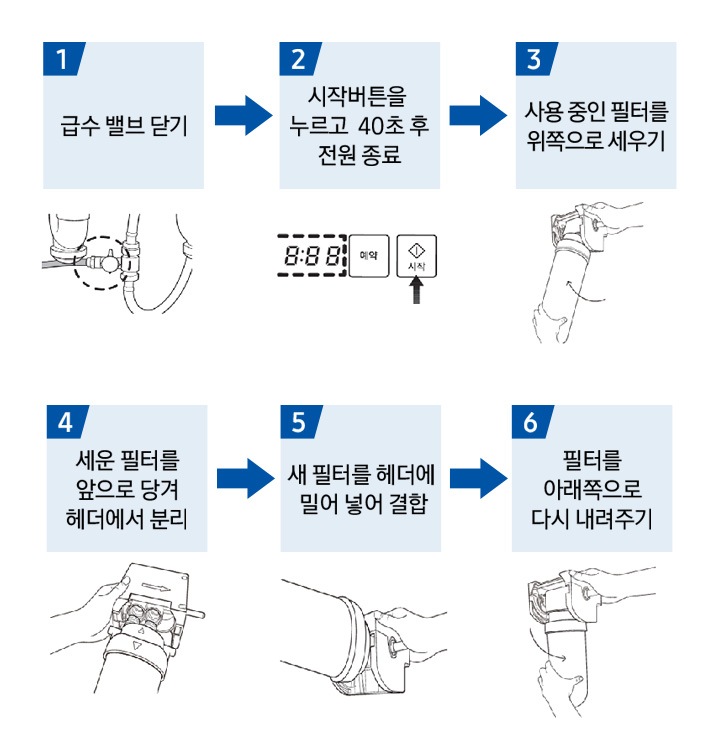 1
급수 밸브 닫기

2
시작버튼을 누르고 40초 후 전원 종료

8:88
예약
시작

3
사용 중인 필터를 위쪽으로 세우기

4
세운 필터를 앞으로 당겨 헤더에서 분리

5
새 필터를 헤더에 밀어 넣어 결합

6
필터를 아래쪽으로 다시 내려주기