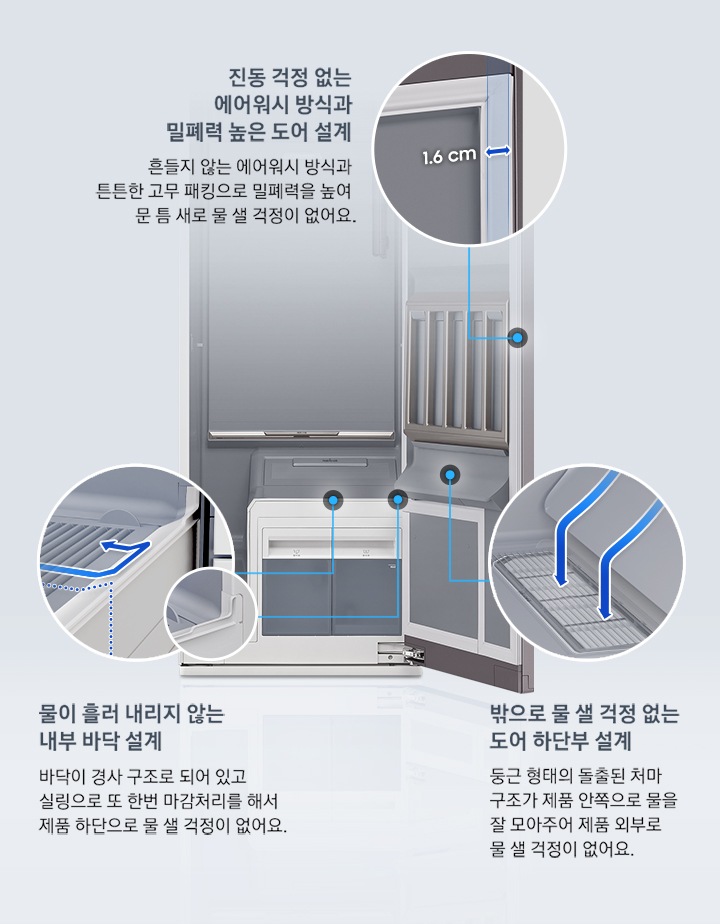 진동 걱정 없는
에어워시 방식과
밀폐력 높은 도어 설계

흔들지 않는 에어워시 방식과
튼튼한 고무 패킹으로 밀폐력을 높여
문 틈 새로 물 샐 걱정이 없어요.

1.6 cm

물이 흘러 내리지 않는
내부 바닥 설계

바닥이 경사 구조로 되어 있고
실링으로 또 한번 마감처리를 해서
제품 하단으로 물 샐 걱정이 없어요.

밖으로 물 샐 걱정 없는
도어 하단부 설계

둥근 형태의 돌출된 처마
구조가 제품 안쪽으로 물을
잘 모아주어 제품 외부로
물 샐 걱정이 없어요.