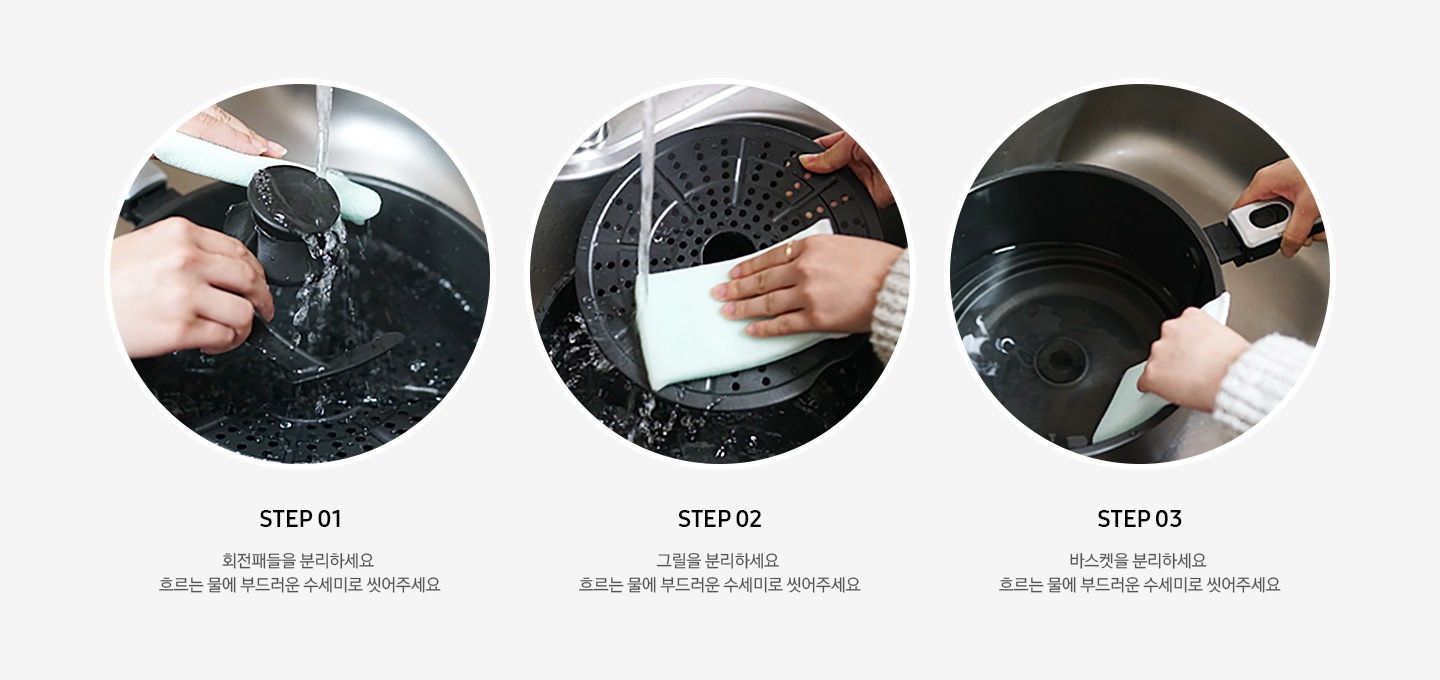 STEP 01

회전패들을 분리하세요
흐르는 물에 부드러운 수세미로 씻어주세요

STEP 02

그릴을 분리하세요
흐르는 물에 부드러운 수세미로 씻어주세요

STEP 03

바스켓을 분리하세요
흐르는 물에 부드러운 수세미로 씻어주세요