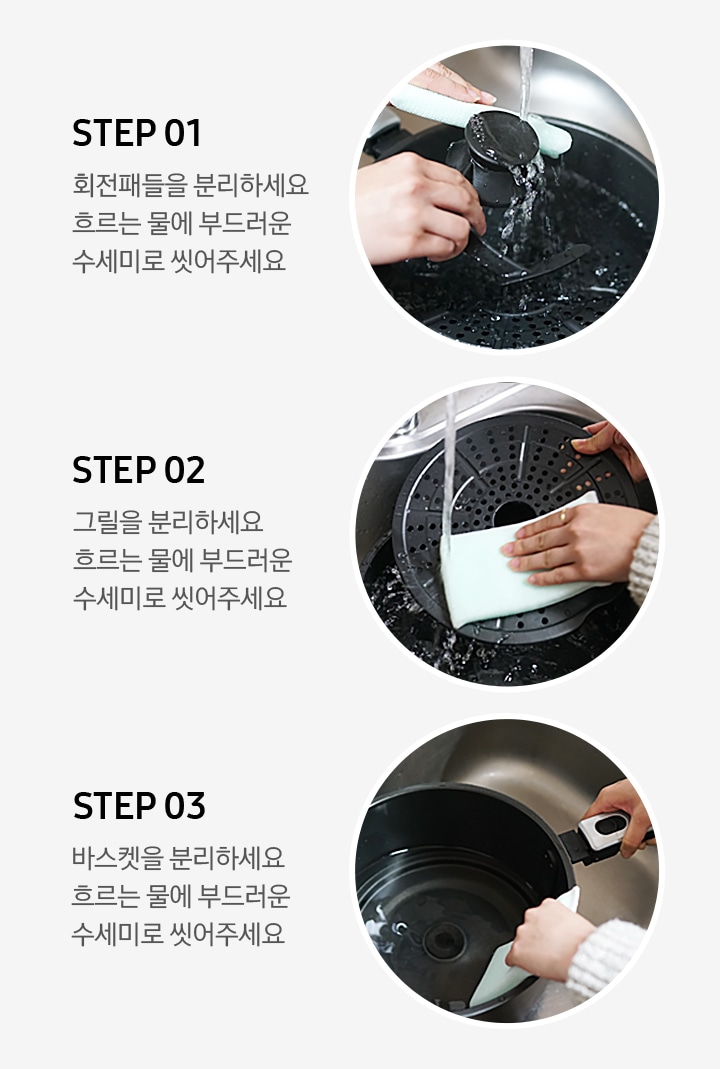 STEP 01

회전패들을 분리하세요
흐르는 물에 부드러운
수세미로 씻어주세요

STEP 02

그릴을 분리하세요
흐르는 물에 부드러운
수세미로 씻어주세요

STEP 03

바스켓을 분리하세요
흐르는 물에 부드러운
수세미로 씻어주세요