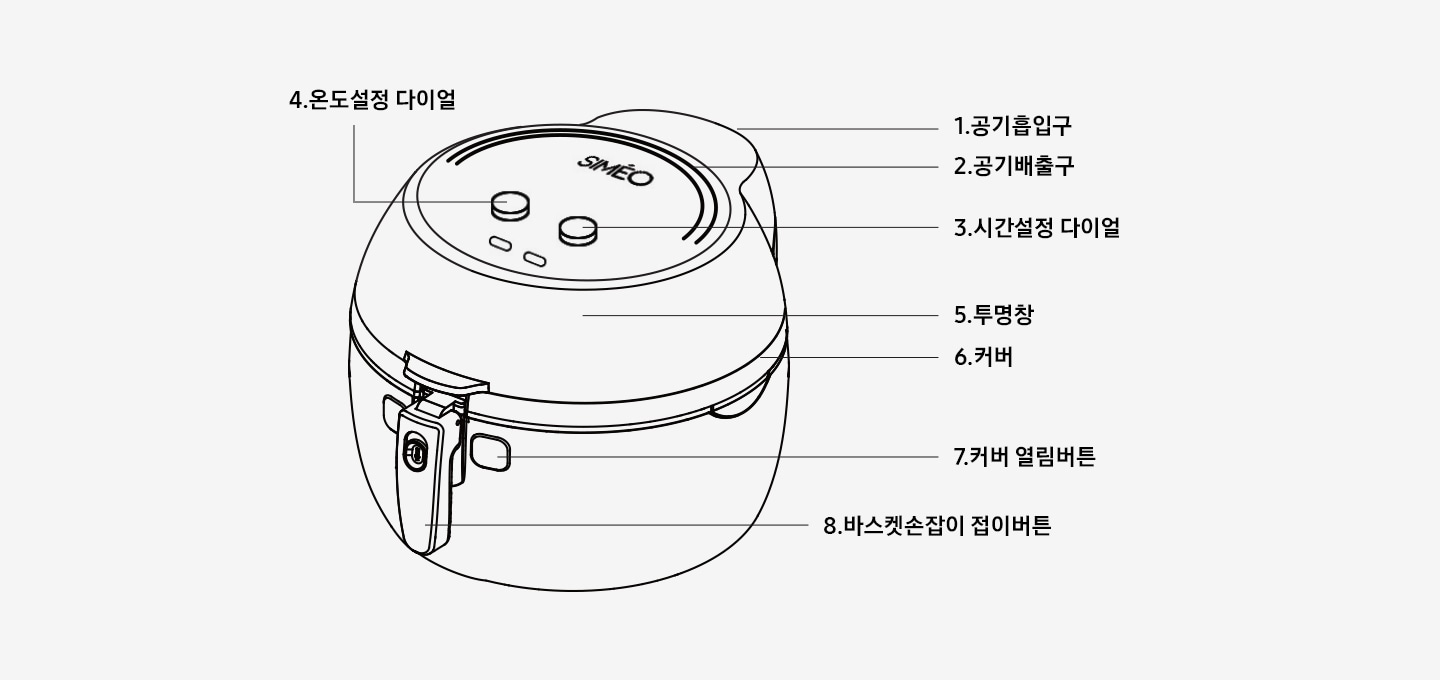 4.온도설정 다이얼

SIMÉO

1.공기흡입구

2.공기배출구

3.시간설정 다이얼

5.투명창

6.커버

7.커버 열림버튼

8.바스켓손잡이 접이버튼