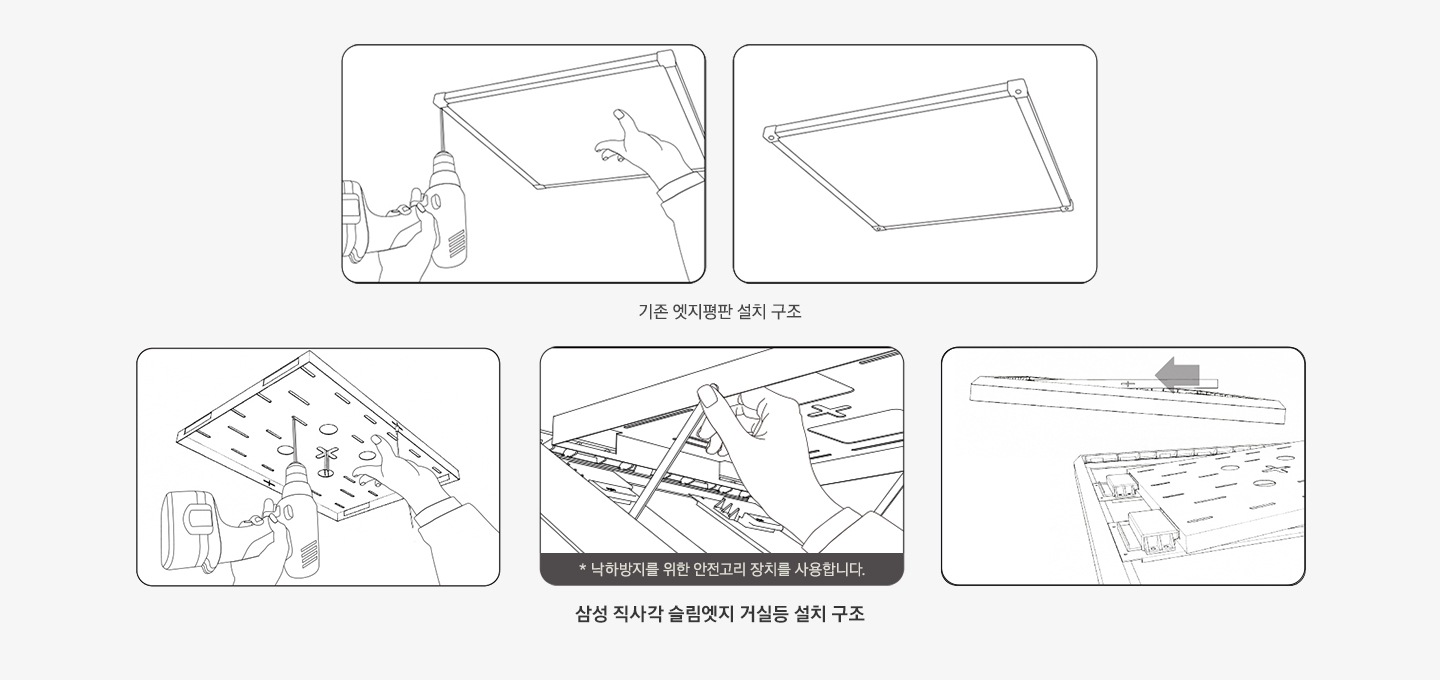 기존 엣지평판 설치 구조

* 낙하방지를 위한 안전고리 장치를 사용합니다.

삼성 직사각 슬림엣지 거실등 설치 구조