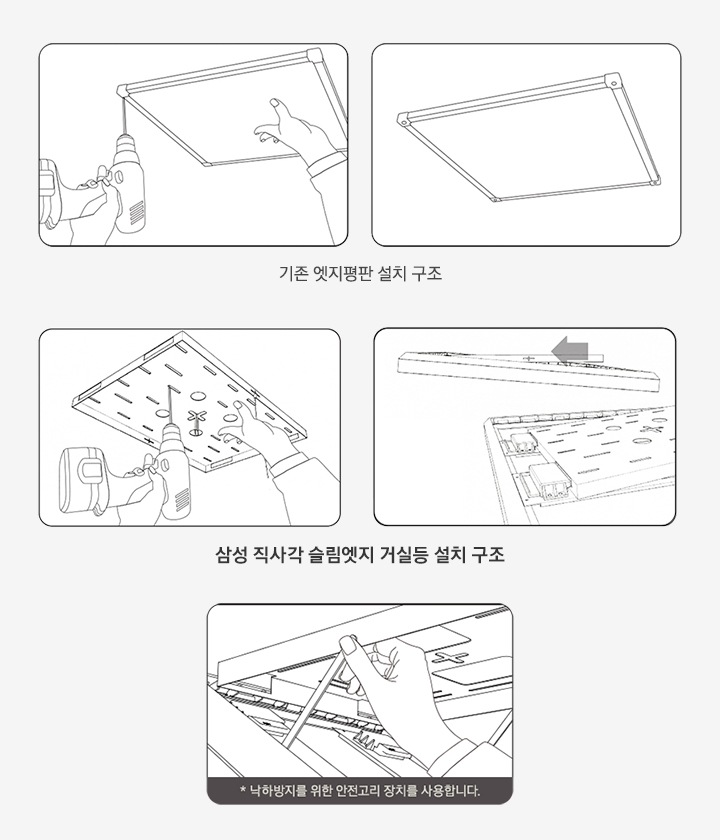 기존 엣지평판 설치 구조

삼성 직사각 슬림엣지 거실등 설치 구조

* 낙하방지를 위한 안전고리 장치를 사용합니다.