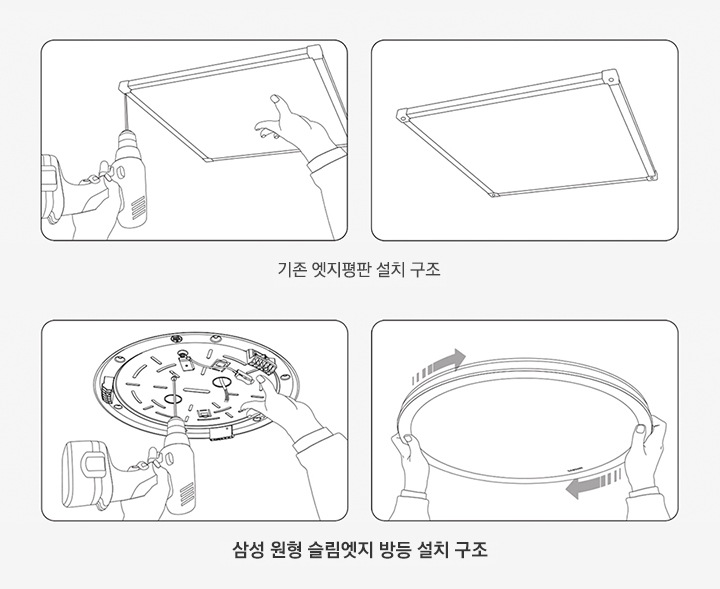 기존 엣지평판 설치 구조

삼성 원형 슬림엣지 방등 설치 구조