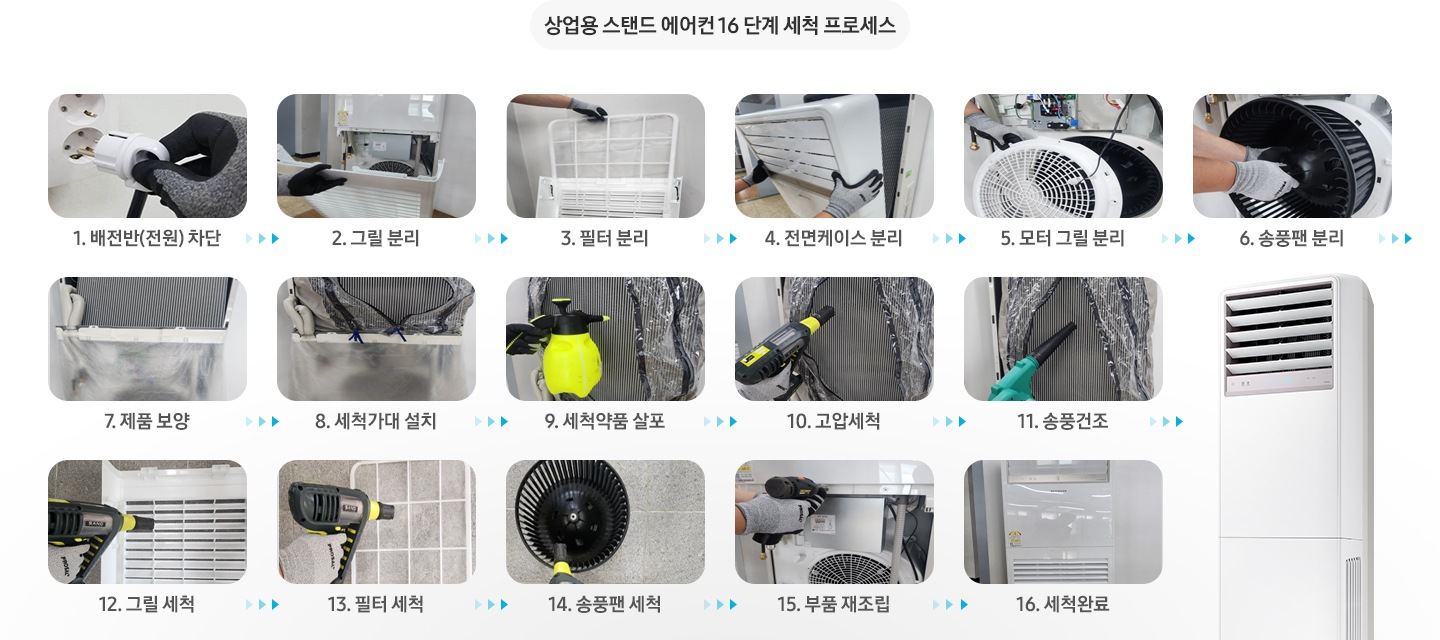 상업용 스탠드 에어컨 16 단계 세척 프로세스

1. 배전반(전원) 차단

2. 그릴 분리

3. 필터 분리

4. 전면케이스 분리

5. 모터 그릴 분리

6. 송풍팬 분리

7. 제품 보양

8. 세척가대 설치

9. 세척약품 살포

10. 고압세척

11. 송풍건조

12. 그릴 세척

13. 필터 세척

14. 송풍팬 세척

15. 부품 재조립

16. 세척완료