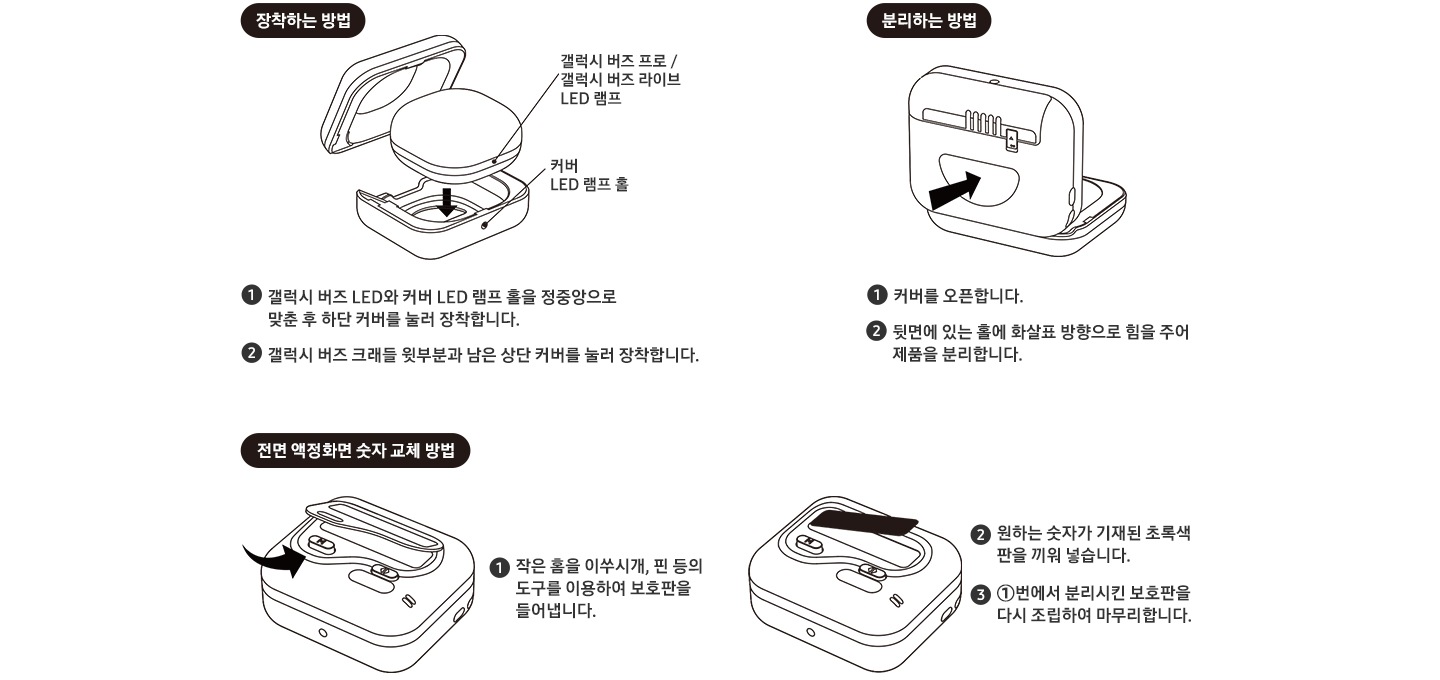 장착하는 방법

갤럭시 버즈 프로 / 갤럭시 버즈 라이브 LED 램프

커버 LED 램프 홀

❶ 갤럭시 버즈 LED와 커버 LED 램프 홀을 정중앙으로 맞춘 후 하단 커버를 눌러 장착합니다.

❷ 갤럭시 버즈 크래들 윗부분과 남은 상단 커버를 눌러 장착합니다.

분리하는 방법

❶ 커버를 오픈합니다.

❷ 뒷면에 있는 홀에 화살표 방향으로 힘을 주어 제품을 분리합니다.

전면 액정화면 숫자 교체 방법

❶ 작은 홀을 이쑤시개, 핀 등의 도구를 이용하여 보호판을 들어냅니다.

❷ 원하는 숫자가 기재된 초록색 판을 끼워 넣습니다.

❸ ①번에서 분리시킨 보호판을 다시 조립하여 마무리합니다.