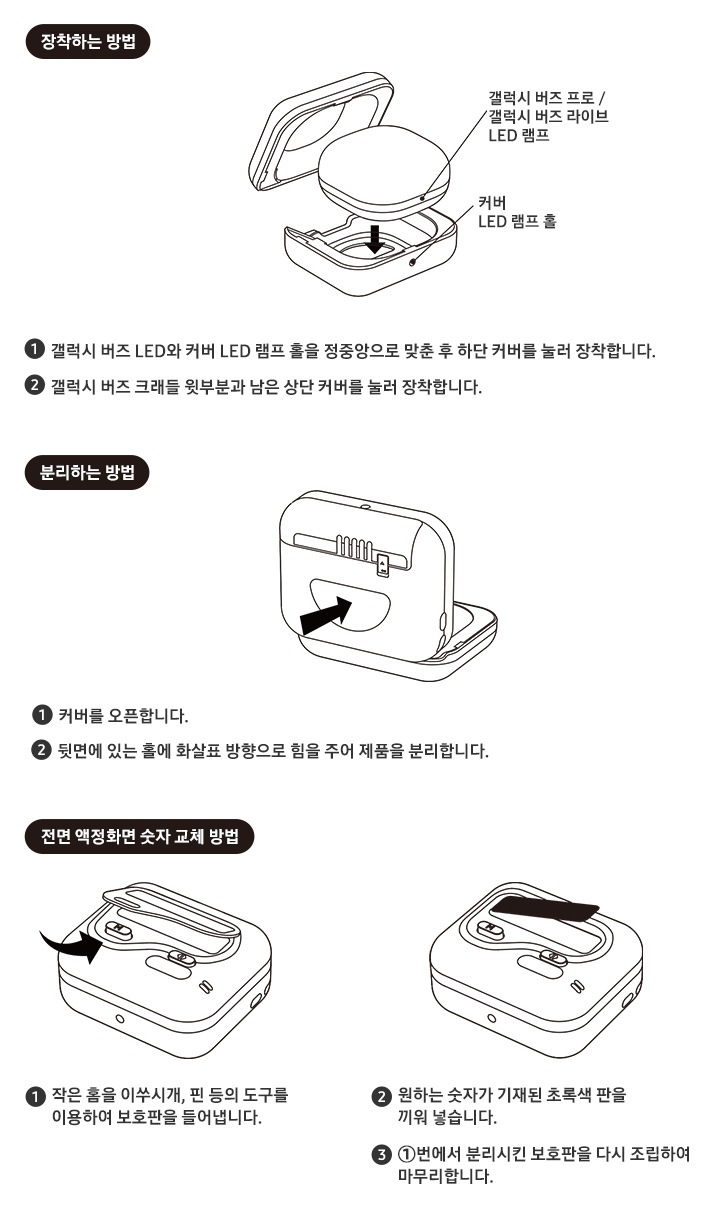 장착하는 방법

갤럭시 버즈 프로 / 갤럭시 버즈 라이브 LED 램프

커버 LED 램프 홀

❶ 갤럭시 버즈 LED와 커버 LED 램프 홀을 정중앙으로 맞춘 후 하단 커버를 눌러 장착합니다.

❷ 갤럭시 버즈 크래들 윗부분과 남은 상단 커버를 눌러 장착합니다.

분리하는 방법

❶ 커버를 오픈합니다.

❷ 뒷면에 있는 홀에 화살표 방향으로 힘을 주어 제품을 분리합니다.

전면 액정화면 숫자 교체 방법

❶ 작은 홈을 이쑤시개, 핀 등의 도구를 이용하여 보호판을 들어냅니다.

❷ 원하는 숫자가 기재된 초록색 판을 끼워 넣습니다.

❸ ①번에서 분리시킨 보호판을 다시 조립하여 마무리합니다.