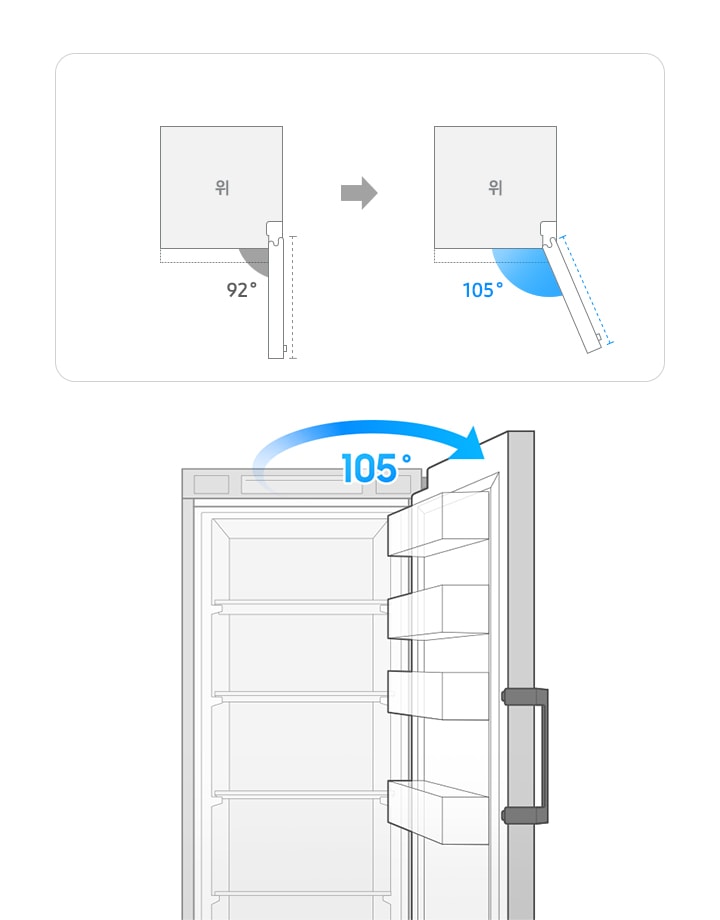 위

92°

위

105°

105°