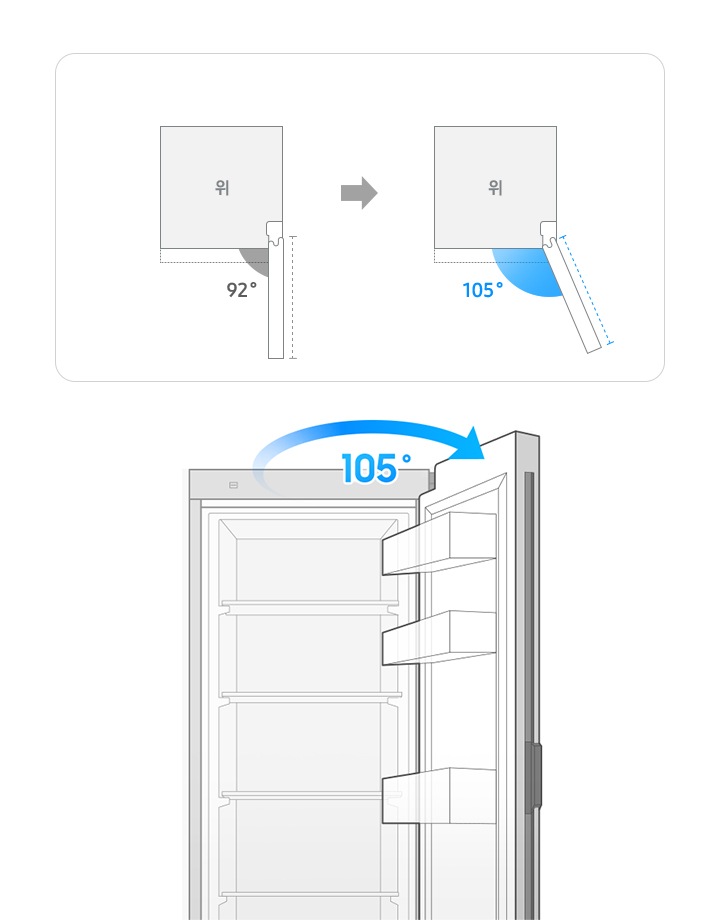 위

92°

위

105°

105°