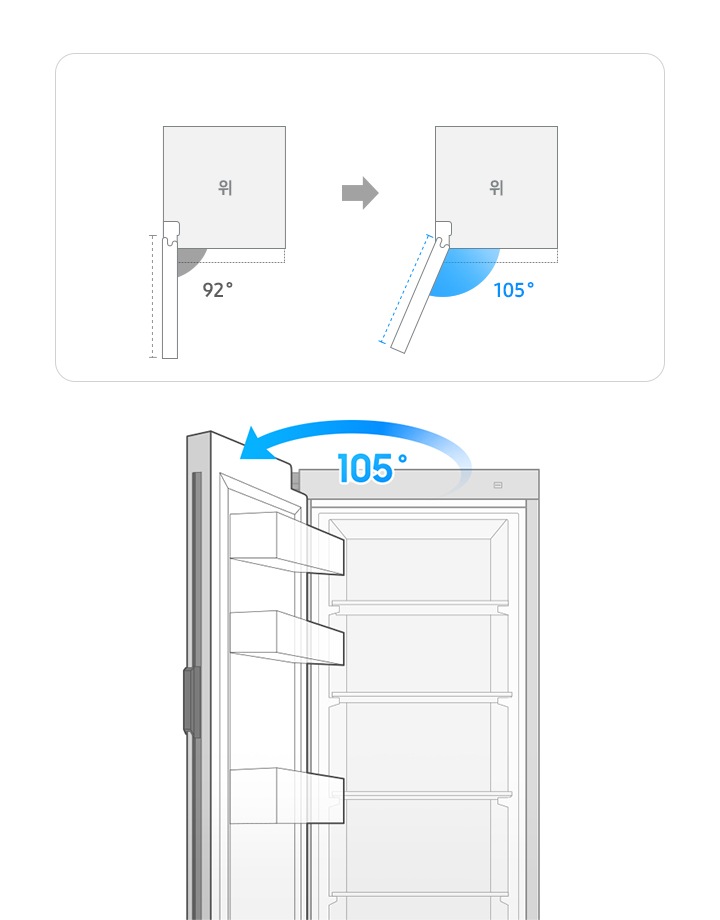 위

92°

위

105°

105°