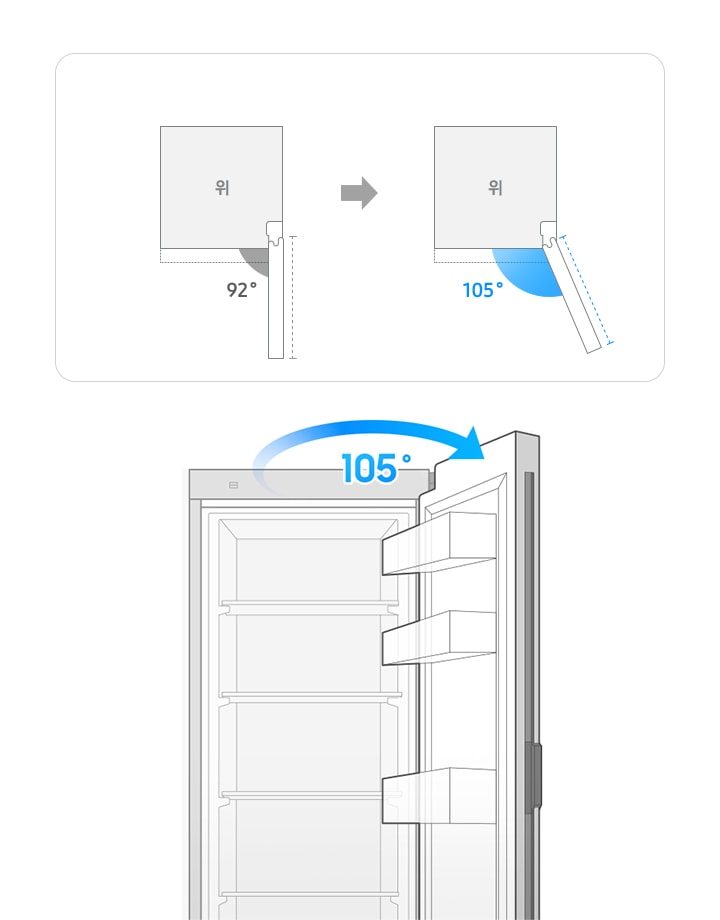 위

92°

위

105°

105°