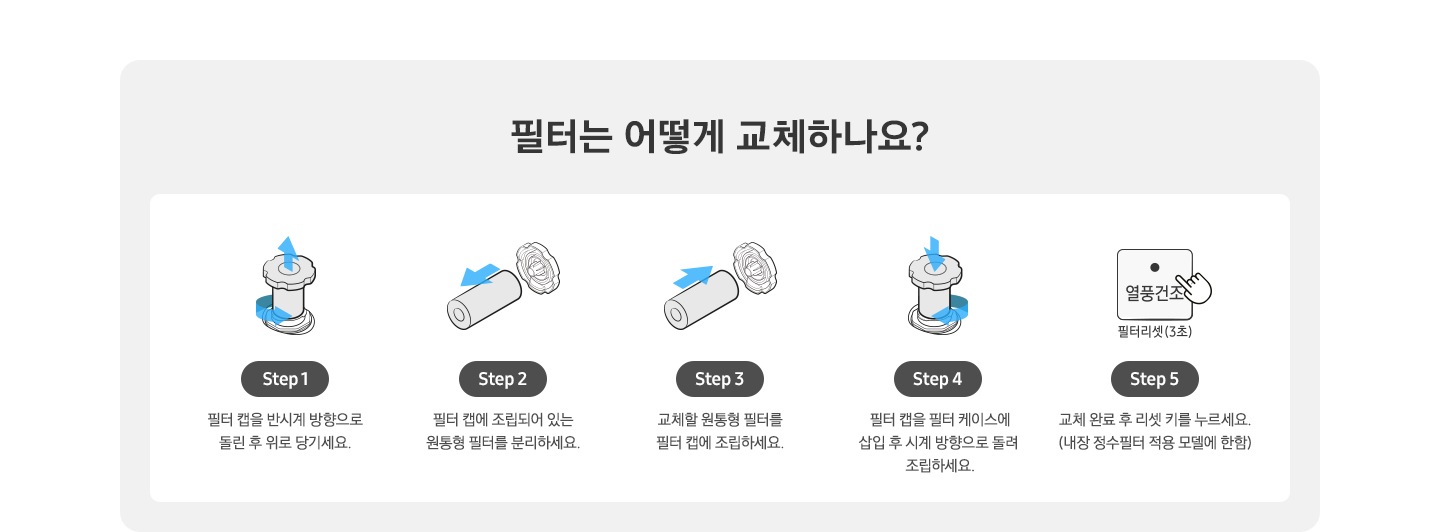 필터는 어떻게 교체하나요?

Step 1
필터 캡을 반시계 방향으로 돌린 후 위로 당기세요.

Step 2
필터 캡에 조립되어 있는 원통형 필터를 분리하세요.

Step 3
교체할 원통형 필터를 필터 캡에 조립하세요.

Step 4
필터 캡을 필터 케이스에 삽입 후 시계 방향으로 돌려 조립하세요.

열풍건조
필터리셋(3초)

Step 5
교체 완료 후 리셋 키를 누르세요. (내장 정수필터 적용 모델에 한함)