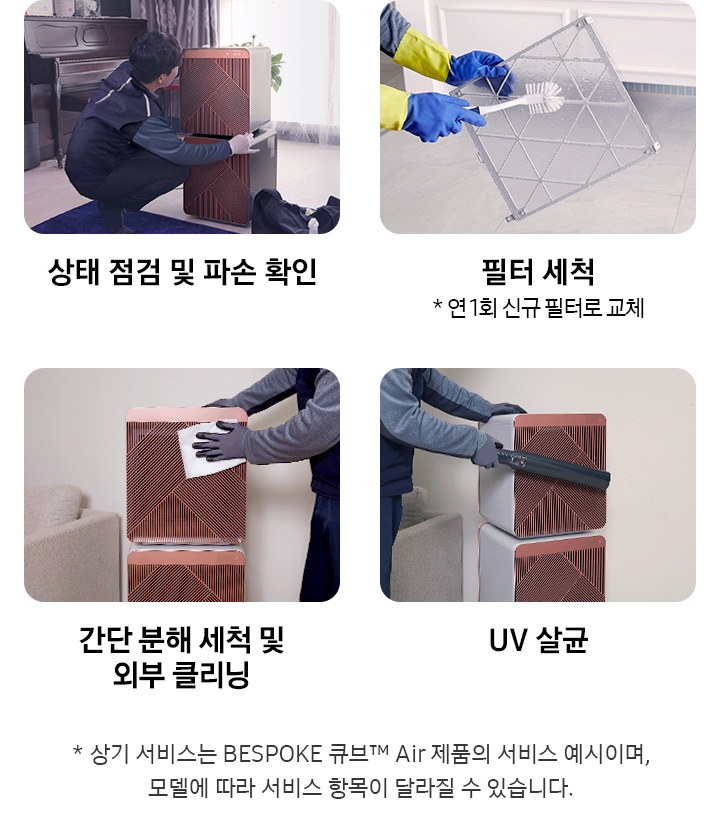 상태 점검 및 파손 확인

필터 세척
* 연1회 신규 필터로 교체

간단 분해 세척 및 외부 클리닝

UV 살균

* 상기 서비스는 BESPOKE 큐브™ Air 제품의 서비스 예시이며, 모델에 따라 서비스 항목이 달라질 수 있습니다.