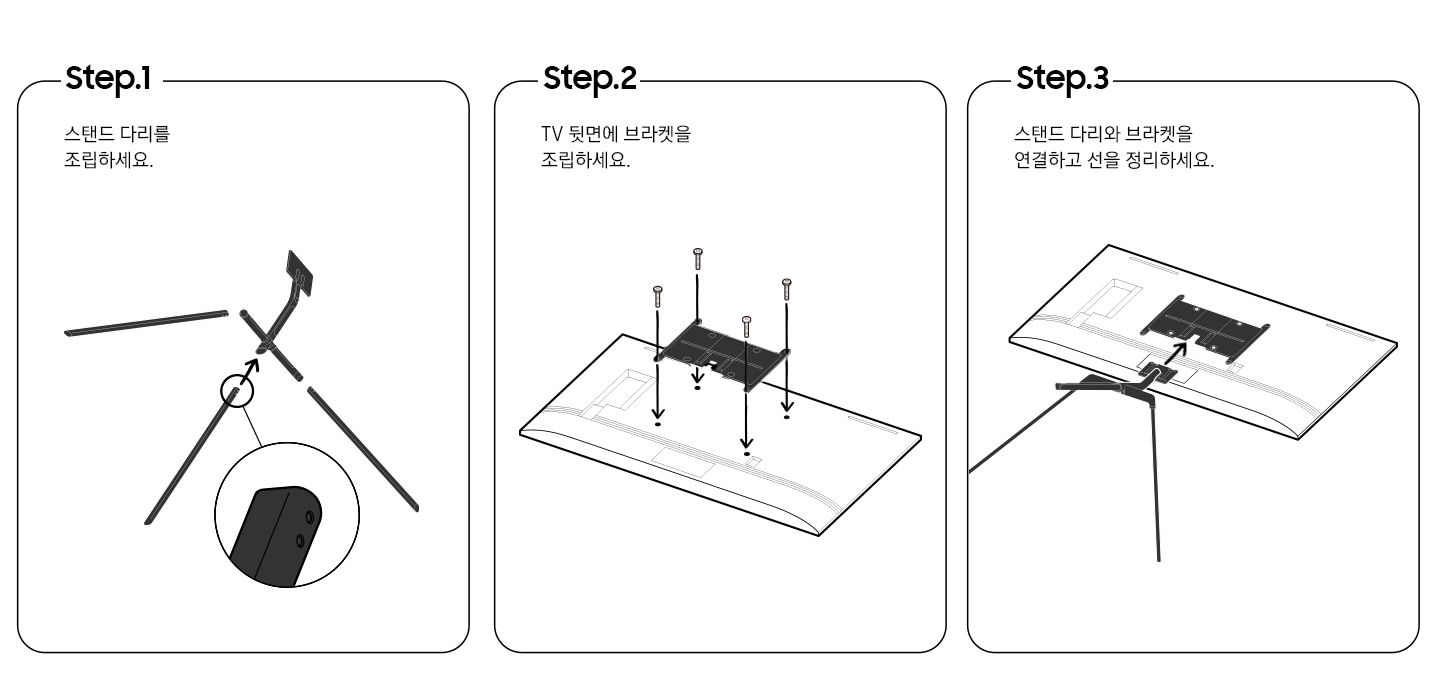 Step.1

스탠드 다리를
조립하세요.

Step.2

TV 뒷면에 브라켓을
조립하세요.

Step.3

스탠드 다리와 브라켓을
연결하고 선을 정리하세요.