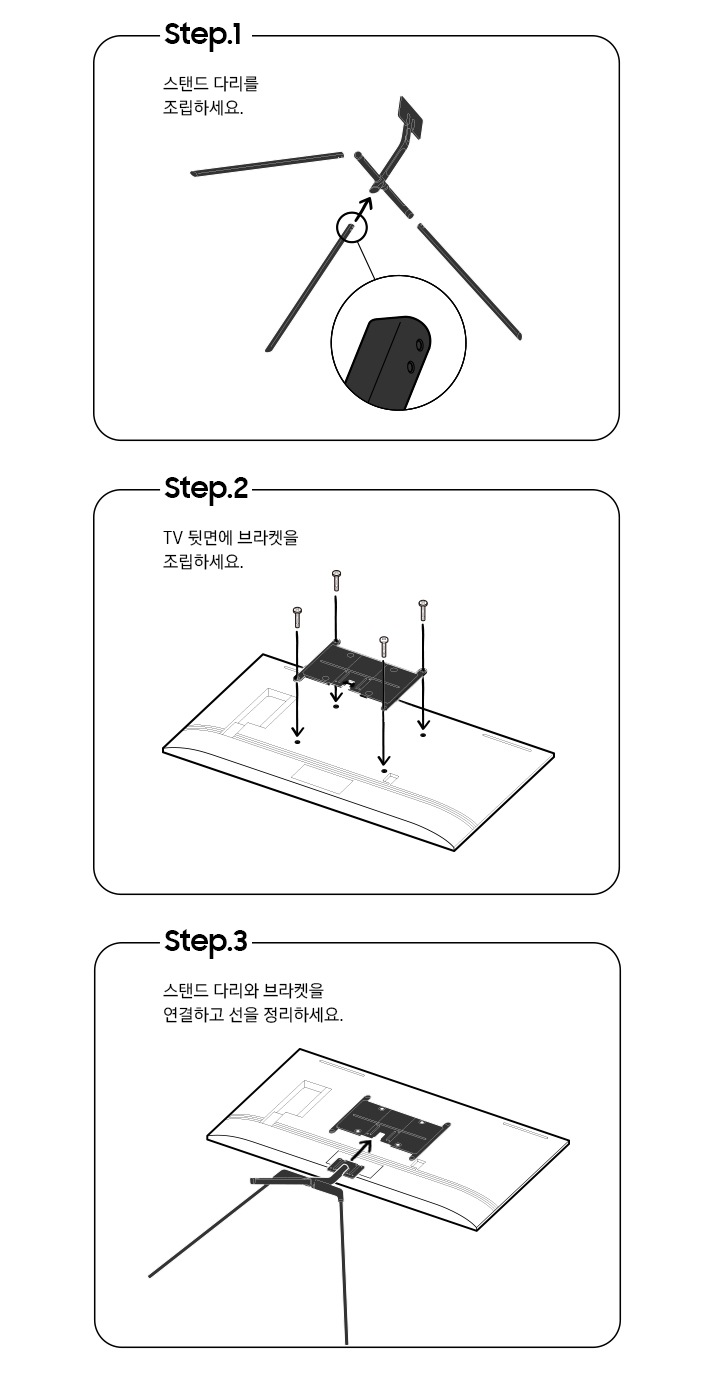 Step.1

스탠드 다리를
조립하세요.

Step.2

TV 뒷면에 브라켓을
조립하세요.

Step.3

스탠드 다리와 브라켓을
연결하고 선을 정리하세요.