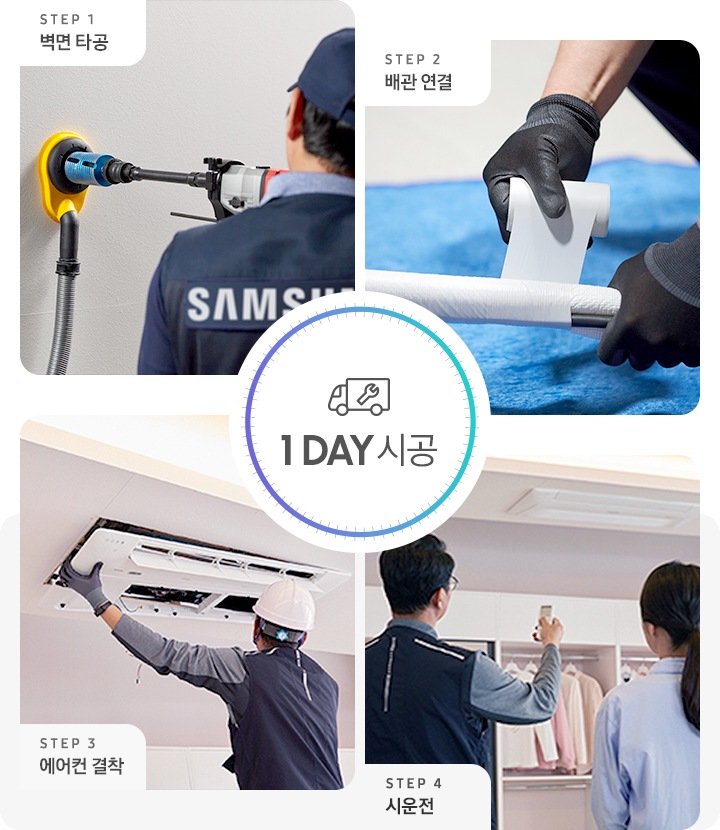 STEP 1
벽면 타공

STEP 2
배관 연결

SAMSU

1 DAY 시공

STEP 3
에어컨 결착

STEP 4
시운전