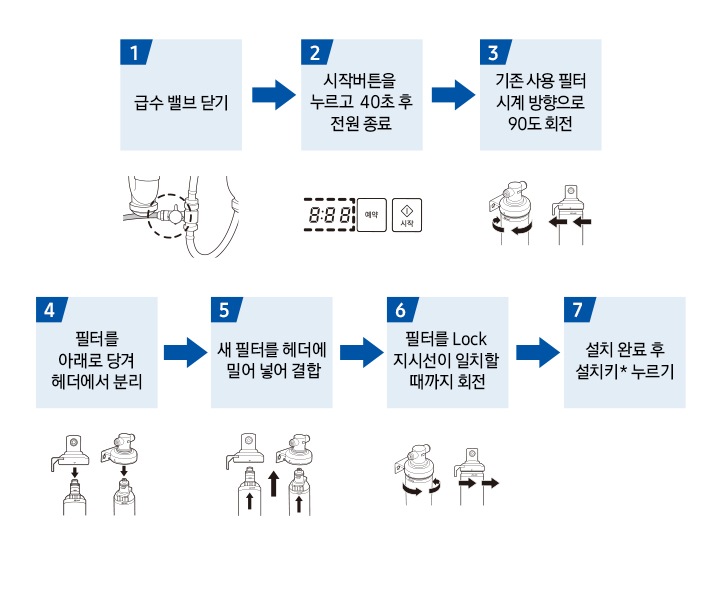 1
급수 밸브 닫기

2
시작버튼을 누르고 40초 후 전원 종료

8:88
예약
시작

3
기존 사용 필터 시계 방향으로 90도 회전

4
필터를 아래로 당겨 헤더에서 분리

5
새 필터를 헤더에 밀어 넣어 결합

6
필터를 Lock 지시선이 일치할 때까지 회전

7
설치 완료 후 설치키* 누르기