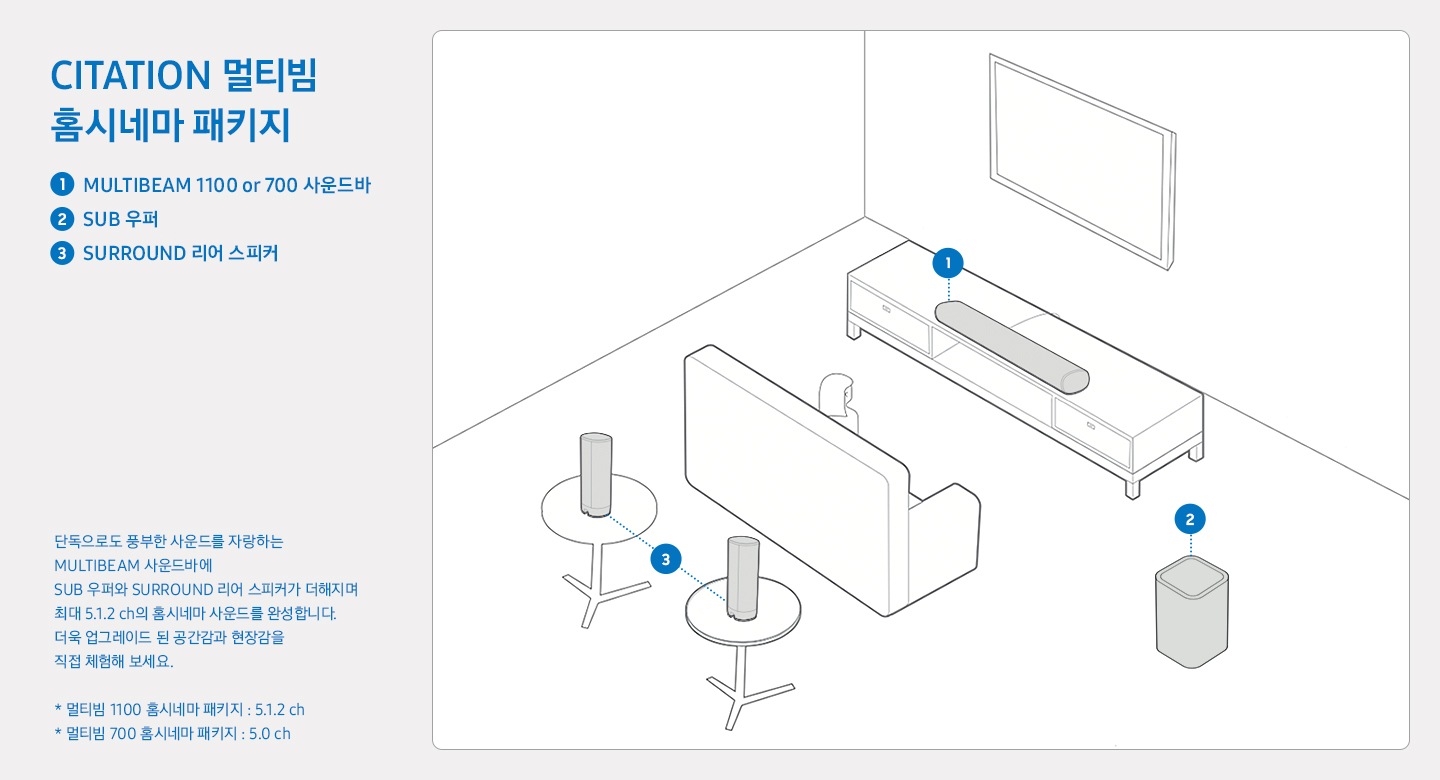 CITATION 멀티빔 홈시네마 패키지

1 MULTIBEAM 1100 or 700 사운드바
2 SUB 우퍼
3 SURROUND 리어 스피커

단독으로도 풍부한 사운드를 자랑하는 MULTIBEAM 사운드바에 SUB 우퍼와 SURROUND 리어 스피커가 더해지며 최대 5.1.2 ch의 홈시네마 사운드를 완성합니다. 더욱 업그레이드 된 공간감과 현장감을 직접 체험해 보세요.

* 멀티빔 1100 홈시네마 패키지 : 5.1.2 ch
* 멀티빔 700 홈시네마 패키지 : 5.0 ch

1

2

3