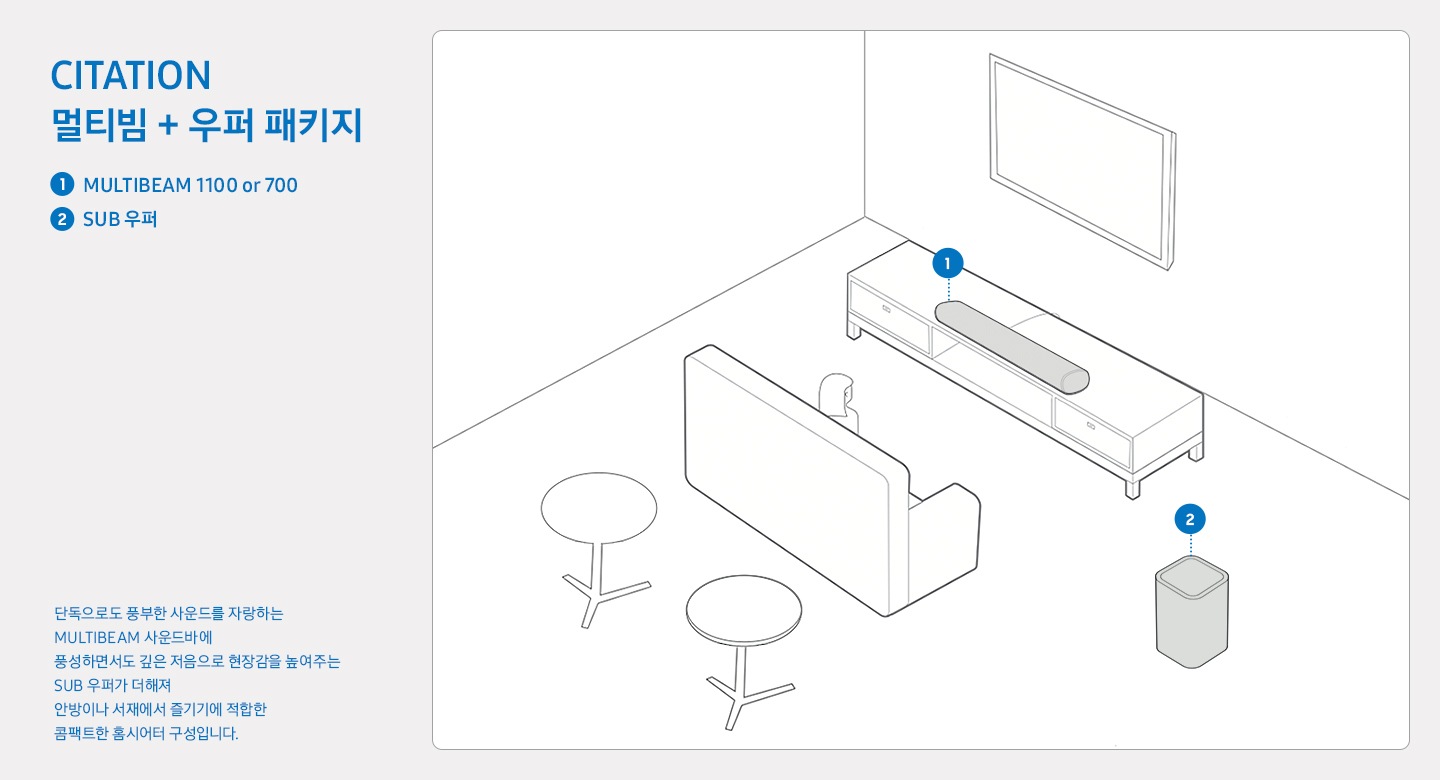 CITATION
멀티빔 + 우퍼 패키지

1 MULTIBEAM 1100 or 700
2 SUB 우퍼

단독으로도 풍부한 사운드를 자랑하는 MULTIBEAM 사운드바에 풍성하면서도 깊은 저음으로 현장감을 높여주는 SUB 우퍼가 더해져 안방이나 서재에서 즐기기에 적합한 콤팩트한 홈시어터 구성입니다.

1

2