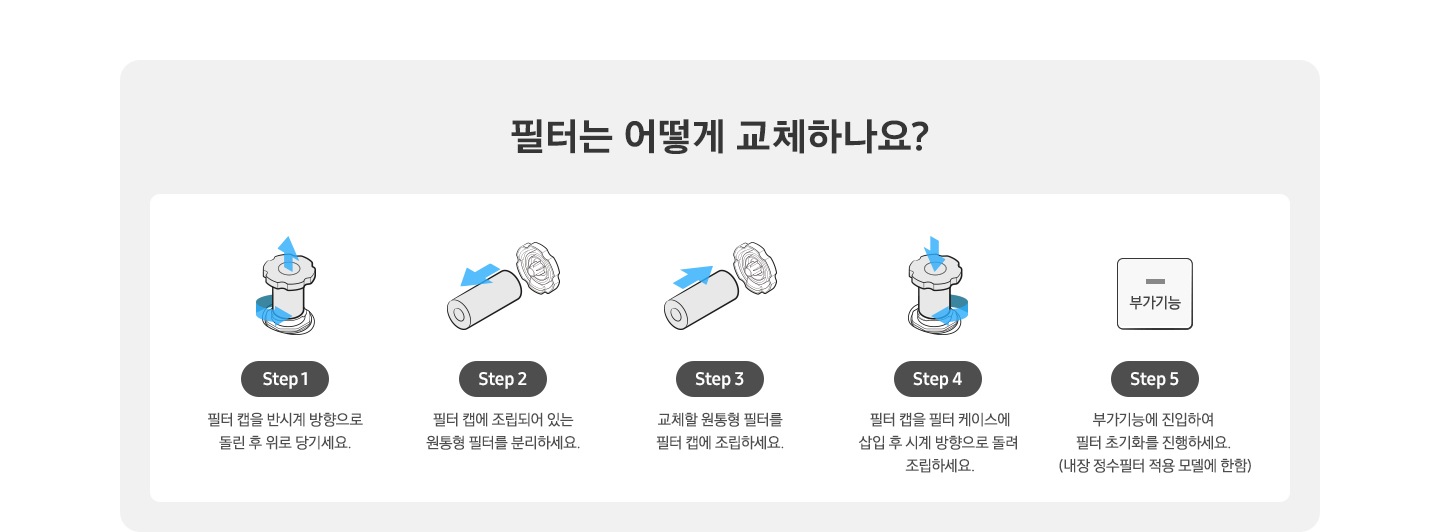 필터는 어떻게 교체하나요?

Step 1

필터 캡을 반시계 방향으로 돌린 후 위로 당기세요.

Step 2

필터 캡에 조립되어 있는 원통형 필터를 분리하세요.

Step 3

교체할 원통형 필터를 필터 캡에 조립하세요.

Step 4

필터 캡을 필터 케이스에 삽입 후 시계 방향으로 돌려 조립하세요.

부가기능

Step 5

부가기능에 진입하여 필터 초기화를 진행하세요. (내장 정수필터 적용 모델에 한함)