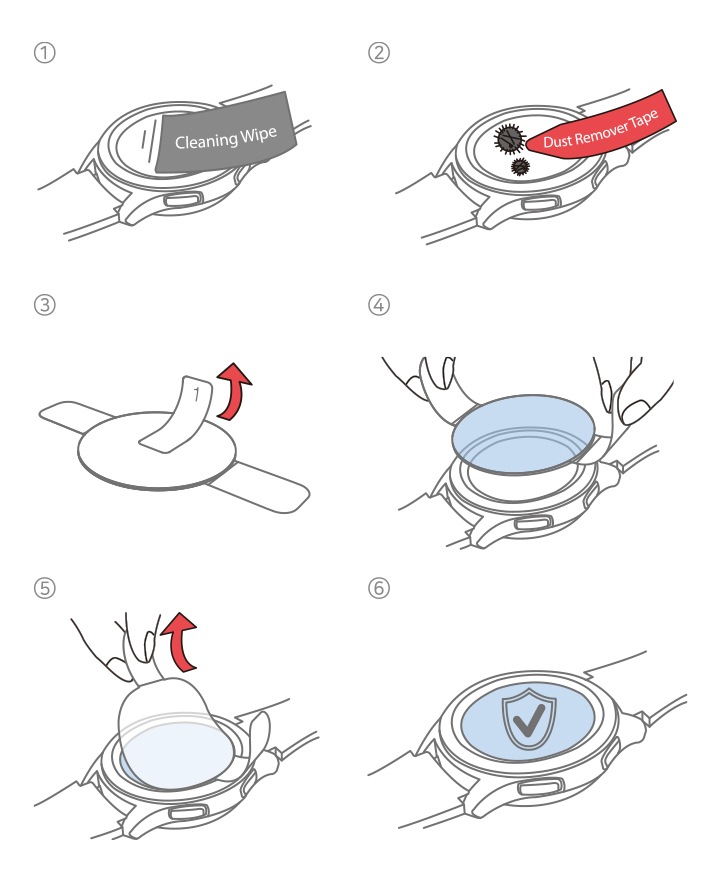 ①

Cleaning Wipe

②

Dust Remover Tape

③

1

④

⑤

⑥