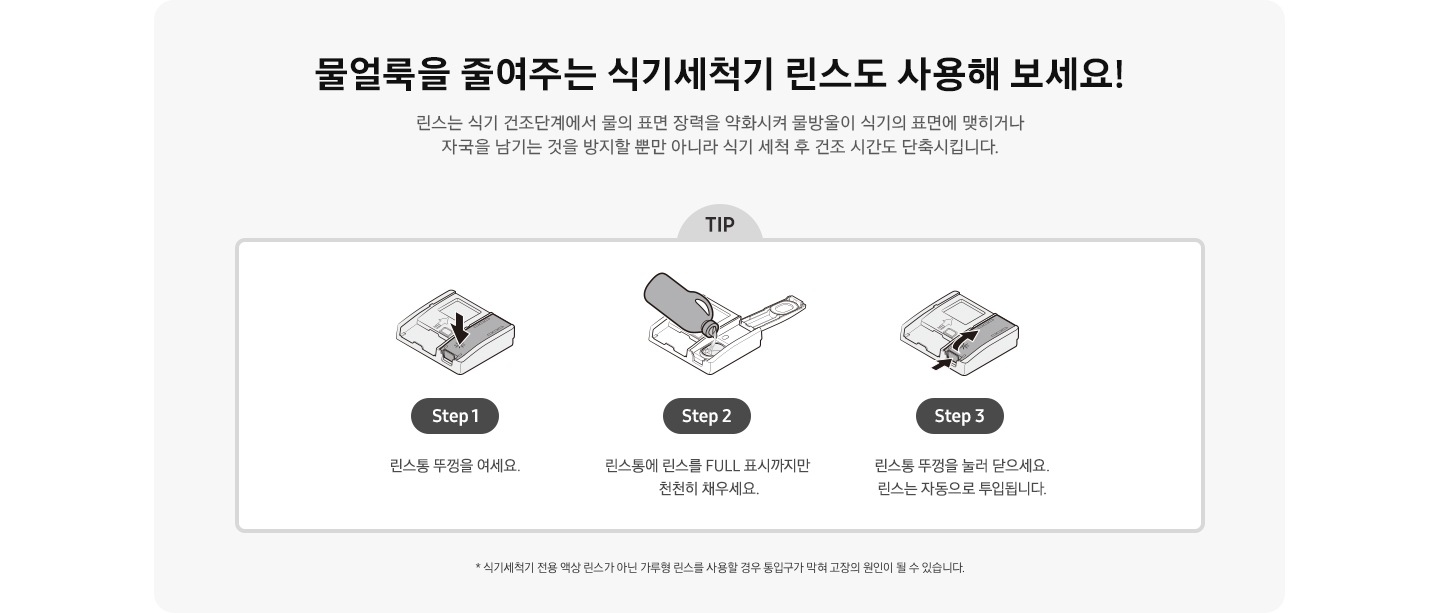 물얼룩을 줄여주는 식기세척기 린스도 사용해 보세요!

린스는 식기 건조단계에서 물의 표면 장력을 약화시켜 물방울이 식기의 표면에 맺히거나 자국을 남기는 것을 방지할 뿐만 아니라 식기 세척 후 건조 시간도 단축시킵니다.

TIP

Step 1

린스통 뚜껑을 여세요.

Step 2

린스통에 린스를 FULL 표시까지만 천천히 채우세요.

Step 3

린스통 뚜껑을 눌러 닫으세요. 린스는 자동으로 투입됩니다.

* 식기세척기 전용 액상 린스가 아닌 가루형 린스를 사용할 경우 통입구가 막혀 고장의 원인이 될 수 있습니다.