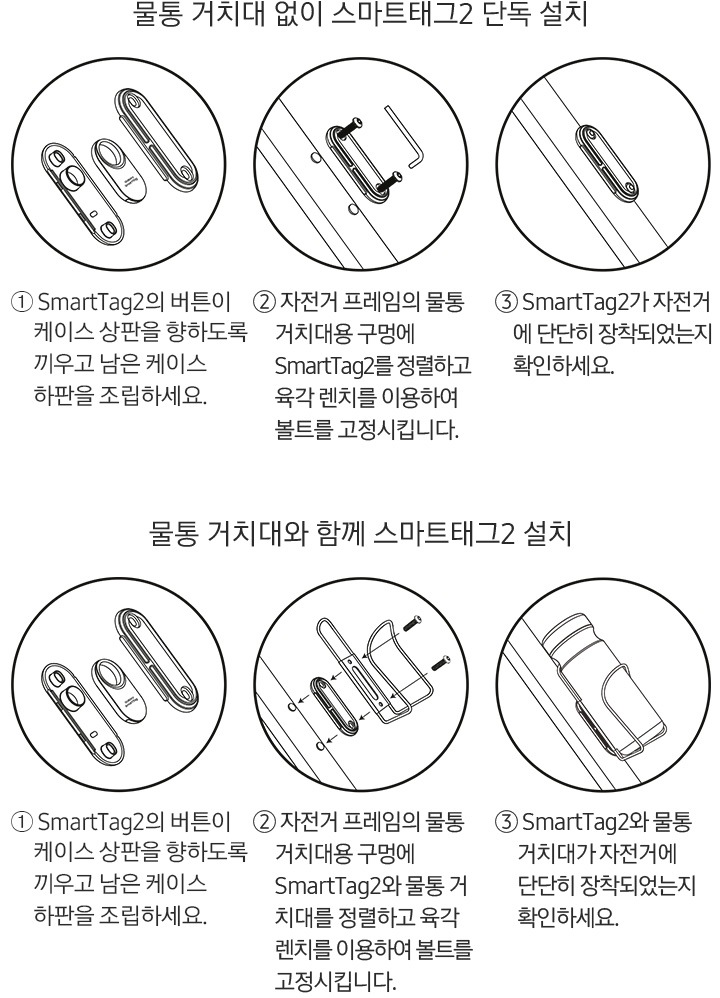 물통 거치대 없이 스마트태그2 단독 설치

① SmartTag2의 버튼이 케이스 상판을 향하도록 끼우고 남은 케이스 하판을 조립하세요.

② 자전거 프레임의 물통 거치대용 구멍에 SmartTag2를 정렬하고 육각 렌치를 이용하여 볼트를 고정시킵니다.

③ SmartTag2가 자전거에 단단히 장착되었는지 확인하세요.

물통 거치대와 함께 스마트태그2 설치

① SmartTag2의 버튼이 케이스 상판을 향하도록 끼우고 남은 케이스 하판을 조립하세요.

② 자전거 프레임의 물통 거치대용 구멍에 SmartTag2와 물통 거치대를 정렬하고 육각 렌치를 이용하여 볼트를 고정시킵니다.

③ SmartTag2와 물통 거치대가 자전거에 단단히 장착되었는지 확인하세요.