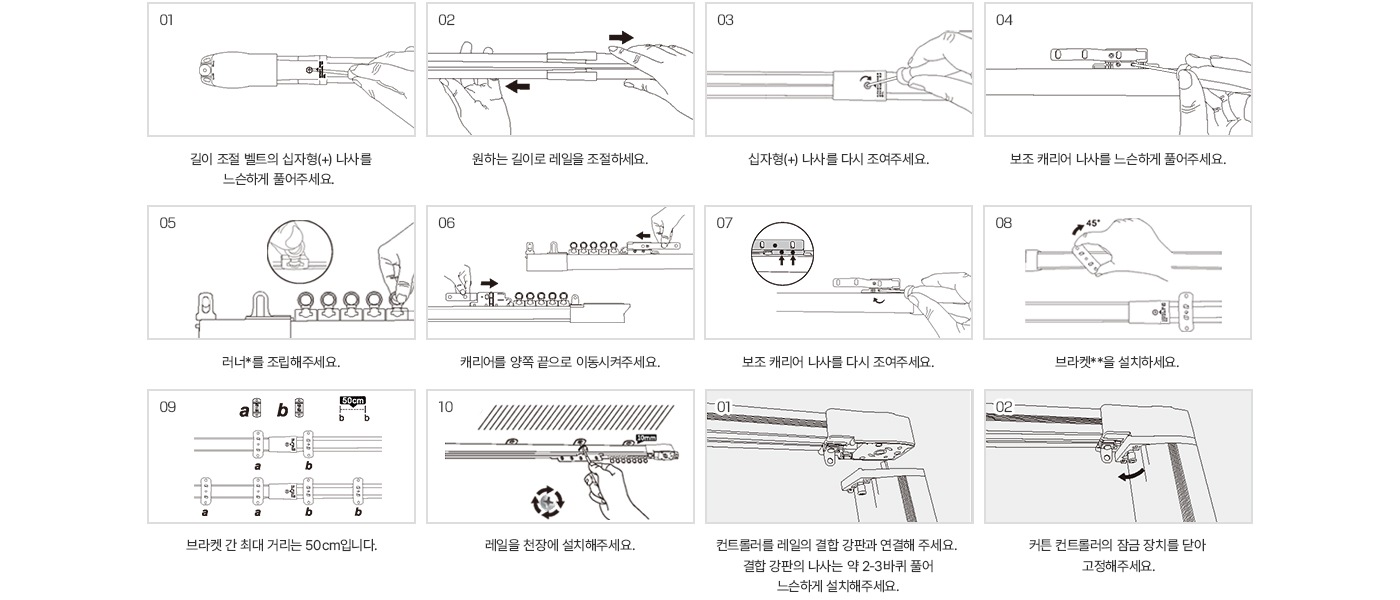 01

길이 조절 벨트의 십자형(+) 나사를 느슨하게 풀어주세요.

02

원하는 길이로 레일을 조절하세요.

03

십자형(+) 나사를 다시 조여주세요.

04

보조 캐리어 나사를 느슨하게 풀어주세요.

05

러너*를 조립해주세요.

06

캐리어를 양쪽 끝으로 이동시켜주세요.

07

보조 캐리어 나사를 다시 조여주세요.

08

45°

브라켓**을 설치하세요.

09

a b 50cm b b

a b

a a b b

브라켓 간 최대 거리는 50cm입니다.

10

10mm

레일을 천장에 설치해주세요.

01

컨트롤러를 레일의 결합 강판과 연결해 주세요. 결합 강판의 나사는 약 2-3바퀴 풀어 느슨하게 설치해주세요.

02

커튼 컨트롤러의 잠금 장치를 닫아 고정해주세요.