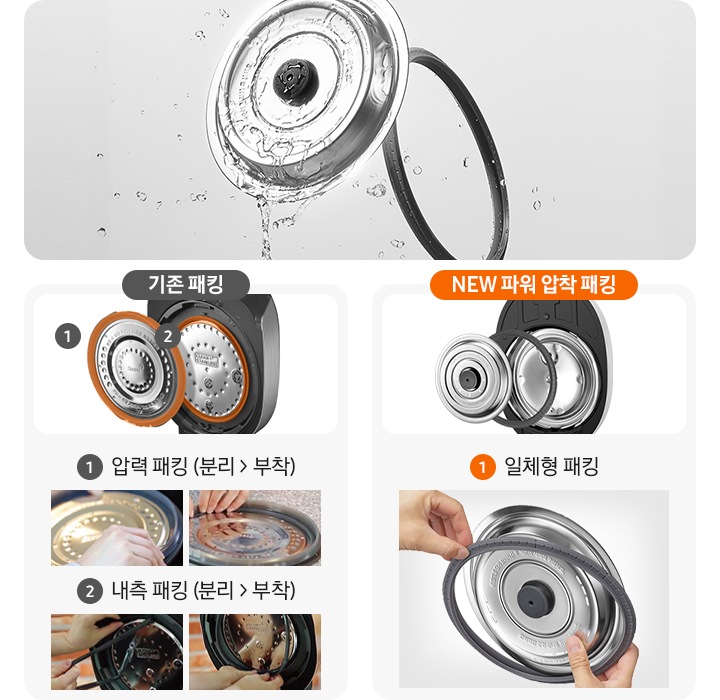 기존 패킹

1

2

1 압력 패킹 (분리 > 부착)

2 내측 패킹 (분리 > 부착)

NEW 파워 압착 패킹

1 일체형 패킹