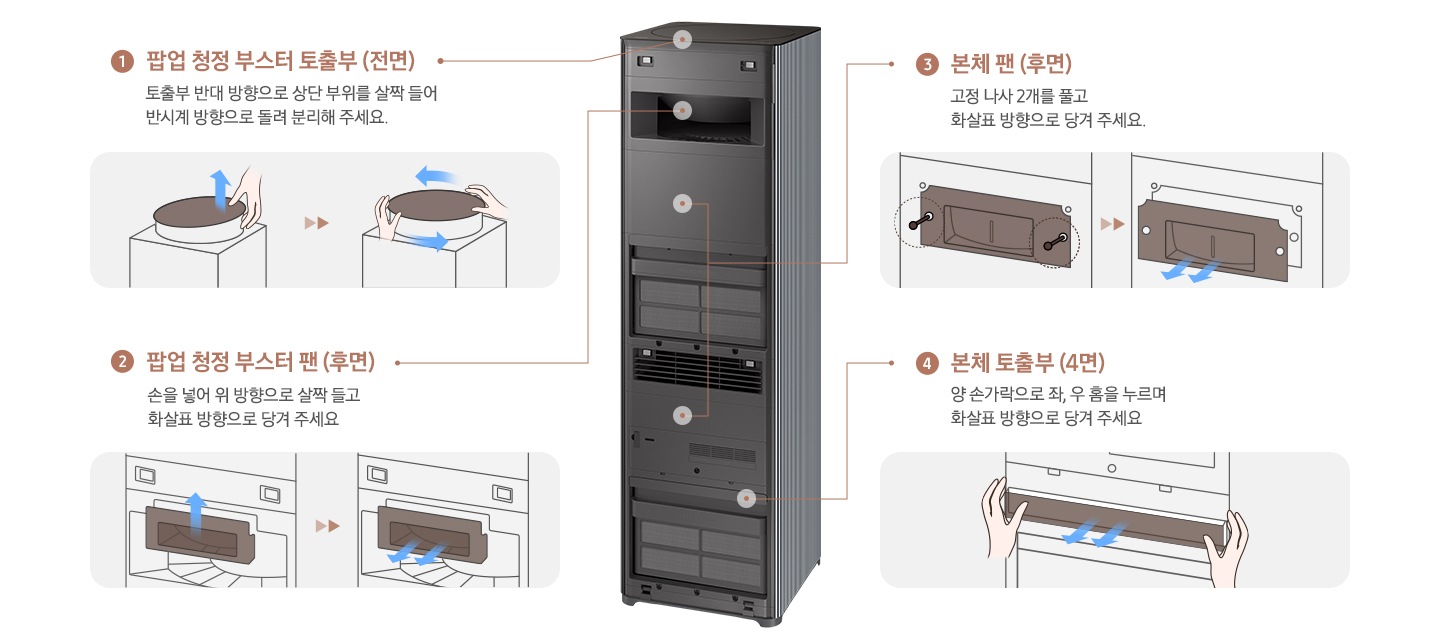 1 팝업 청정 부스터 토출부 (전면)

토출부 반대 방향으로 상단 부위를 살짝 들어 반시계 방향으로 돌려 분리해 주세요.

2 팝업 청정 부스터 팬 (후면)

손을 넣어 위 방향으로 살짝 들고 화살표 방향으로 당겨 주세요

3 본체 팬 (후면)

고정 나사 2개를 풀고 화살표 방향으로 당겨 주세요.

4 본체 토출부 (4면)

양 손가락으로 좌, 우 홈을 누르며 화살표 방향으로 당겨 주세요