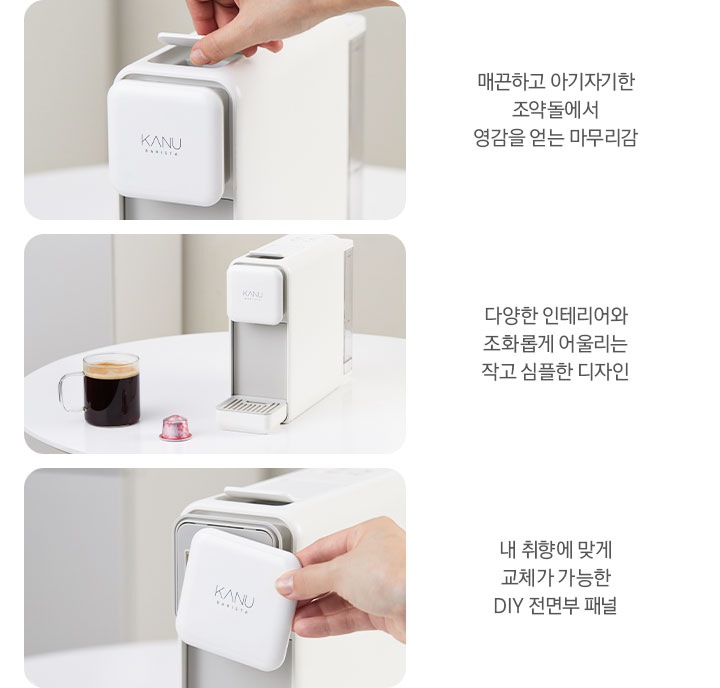 KANU
BARISTA

매끈하고 아기자기한
조약돌에서
영감을 얻는 마무리감

KANU
BARISTA

다양한 인테리어와
조화롭게 어울리는
작고 심플한 디자인

KANU
BARISTA

내 취향에 맞게
교체가 가능한
DIY 전면부 패널