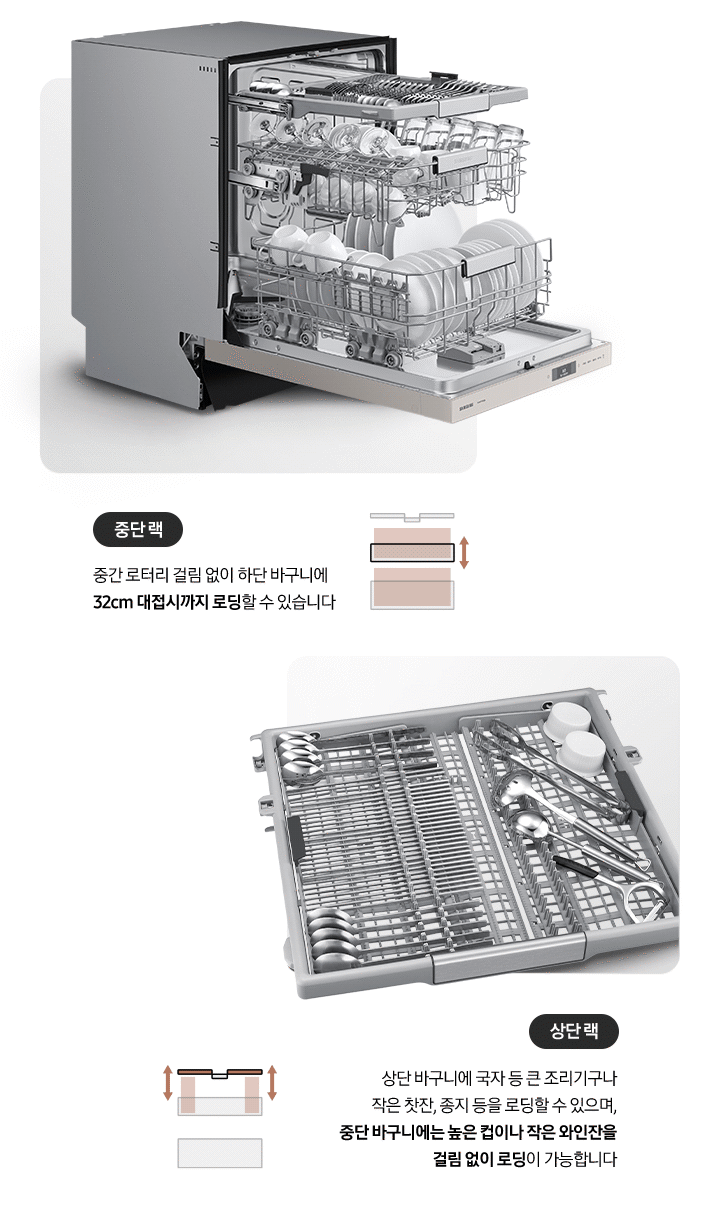 중단 랙

중간 로터리 걸림 없이 하단 바구니에 32cm 대접시까지 로딩할 수 있습니다

상단 랙

상단 바구니에 국자 등 큰 조리기구나 작은 찻잔, 종지 등을 로딩할 수 있으며, 중단 바구니에는 높은 컵이나 작은 와인잔을 걸림 없이 로딩이 가능합니다