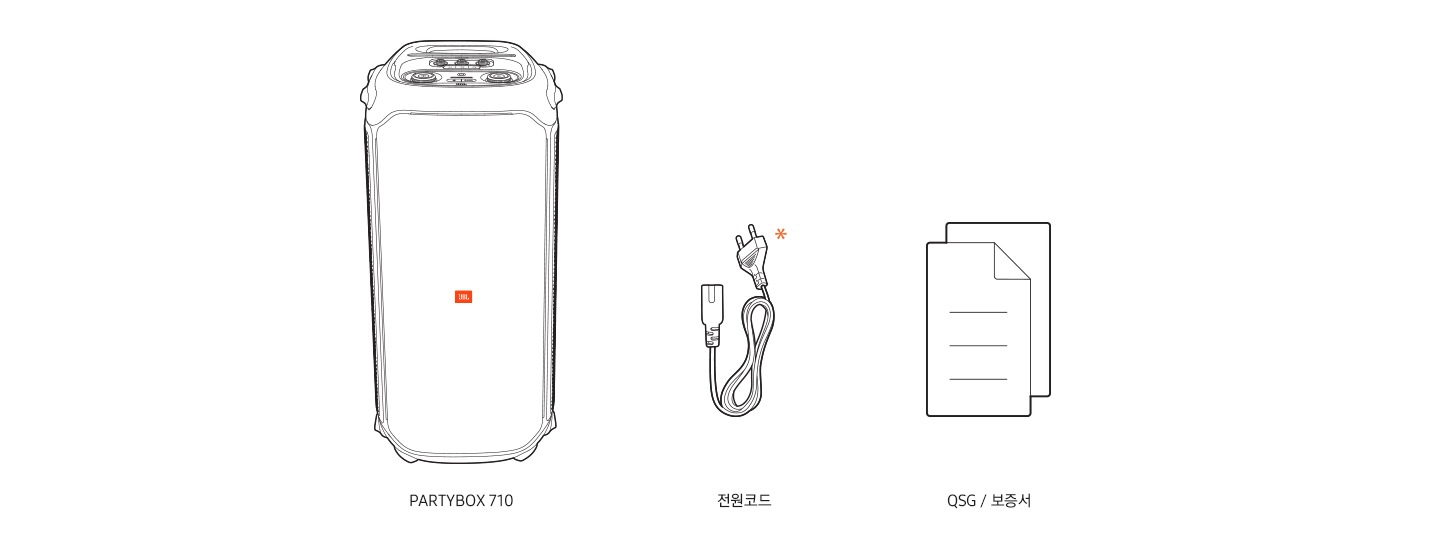 JBL

*

PARTYBOX 710

전원코드

QSG / 보증서