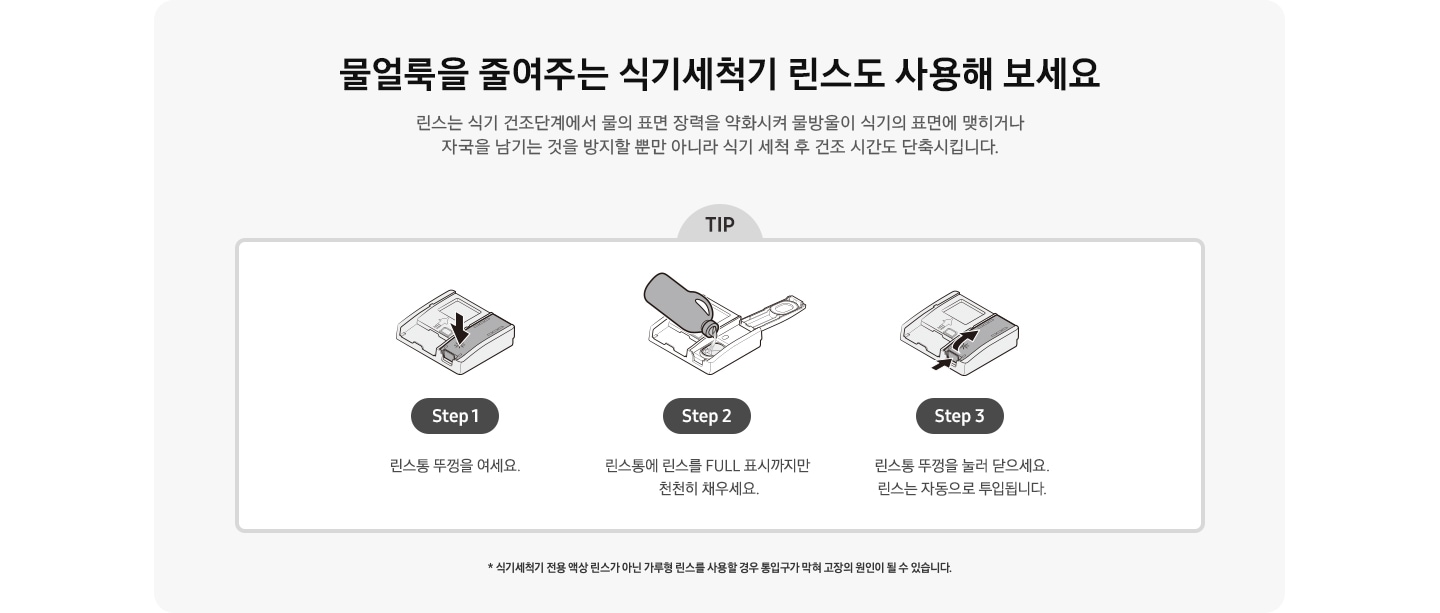 물얼룩을 줄여주는 식기세척기 린스도 사용해 보세요

린스는 식기 건조단계에서 물의 표면 장력을 약화시켜 물방울이 식기의 표면에 맺히거나 자국을 남기는 것을 방지할 뿐만 아니라 식기 세척 후 건조 시간도 단축시킵니다.

TIP

Step 1

린스통 뚜껑을 여세요.

Step 2

린스통에 린스를 FULL 표시까지만 천천히 채우세요.

Step 3

린스통 뚜껑을 눌러 닫으세요. 린스는 자동으로 투입됩니다.

* 식기세척기 전용 액상 린스가 아닌 가루형 린스를 사용할 경우 통입구가 막혀 고장의 원인이 될 수 있습니다.