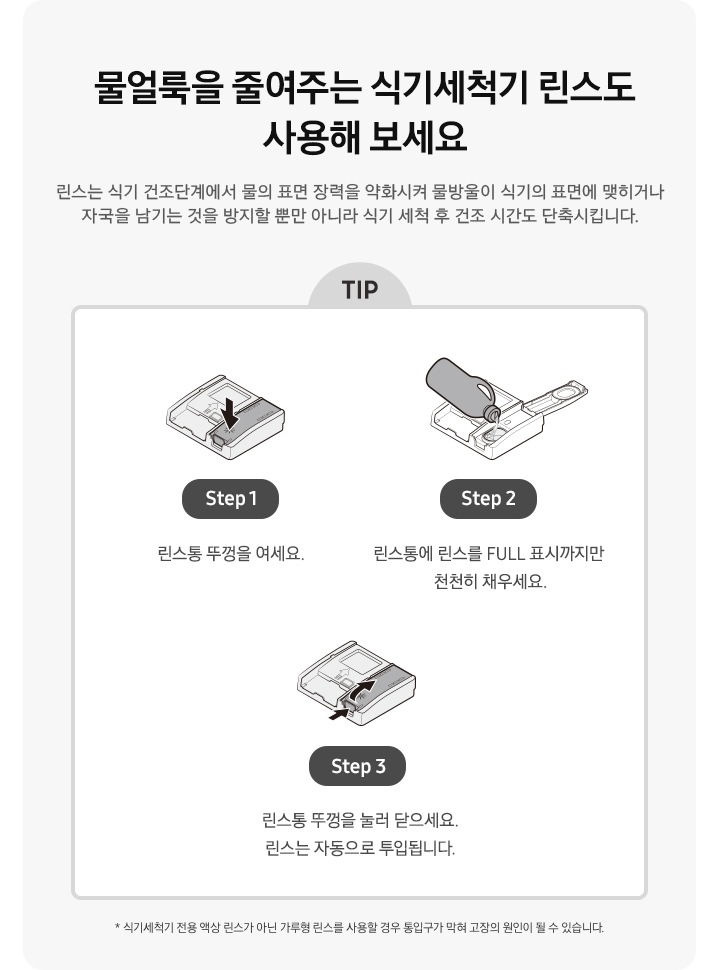 물얼룩을 줄여주는 식기세척기 린스도 사용해 보세요

린스는 식기 건조단계에서 물의 표면 장력을 약화시켜 물방울이 식기의 표면에 맺히거나 자국을 남기는 것을 방지할 뿐만 아니라 식기 세척 후 건조 시간도 단축시킵니다.

TIP

Step 1

린스통 뚜껑을 여세요.

Step 2

린스통에 린스를 FULL 표시까지만 천천히 채우세요.

Step 3

린스통 뚜껑을 눌러 닫으세요.
린스는 자동으로 투입됩니다.

* 식기세척기 전용 액상 린스가 아닌 가루형 린스를 사용할 경우 통입구가 막혀 고장의 원인이 될 수 있습니다.