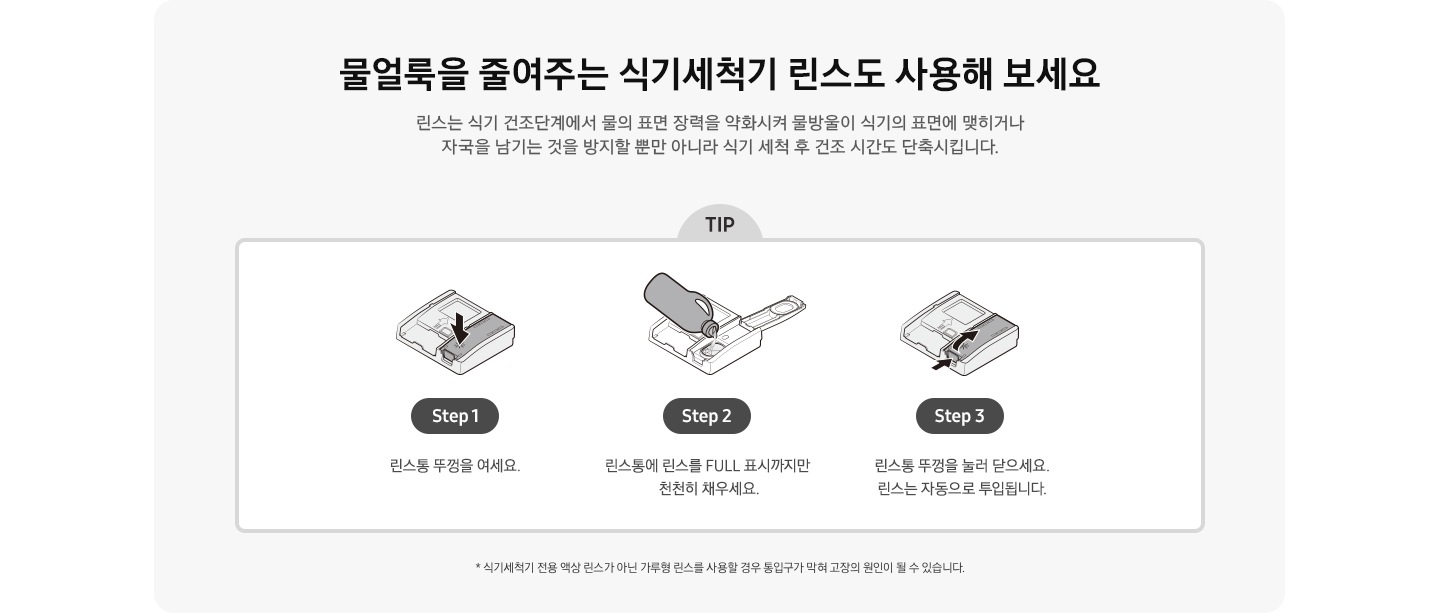 물얼룩을 줄여주는 식기세척기 린스도 사용해 보세요

린스는 식기 건조단계에서 물의 표면 장력을 약화시켜 물방울이 식기의 표면에 맺히거나 자국을 남기는 것을 방지할 뿐만 아니라 식기 세척 후 건조 시간도 단축시킵니다.

TIP

Step 1

린스통 뚜껑을 여세요.

Step 2

린스통에 린스를 FULL 표시까지만 천천히 채우세요.

Step 3

린스통 뚜껑을 눌러 닫으세요. 린스는 자동으로 투입됩니다.

* 식기세척기 전용 액상 린스가 아닌 가루형 린스를 사용할 경우 통입구가 막혀 고장의 원인이 될 수 있습니다.