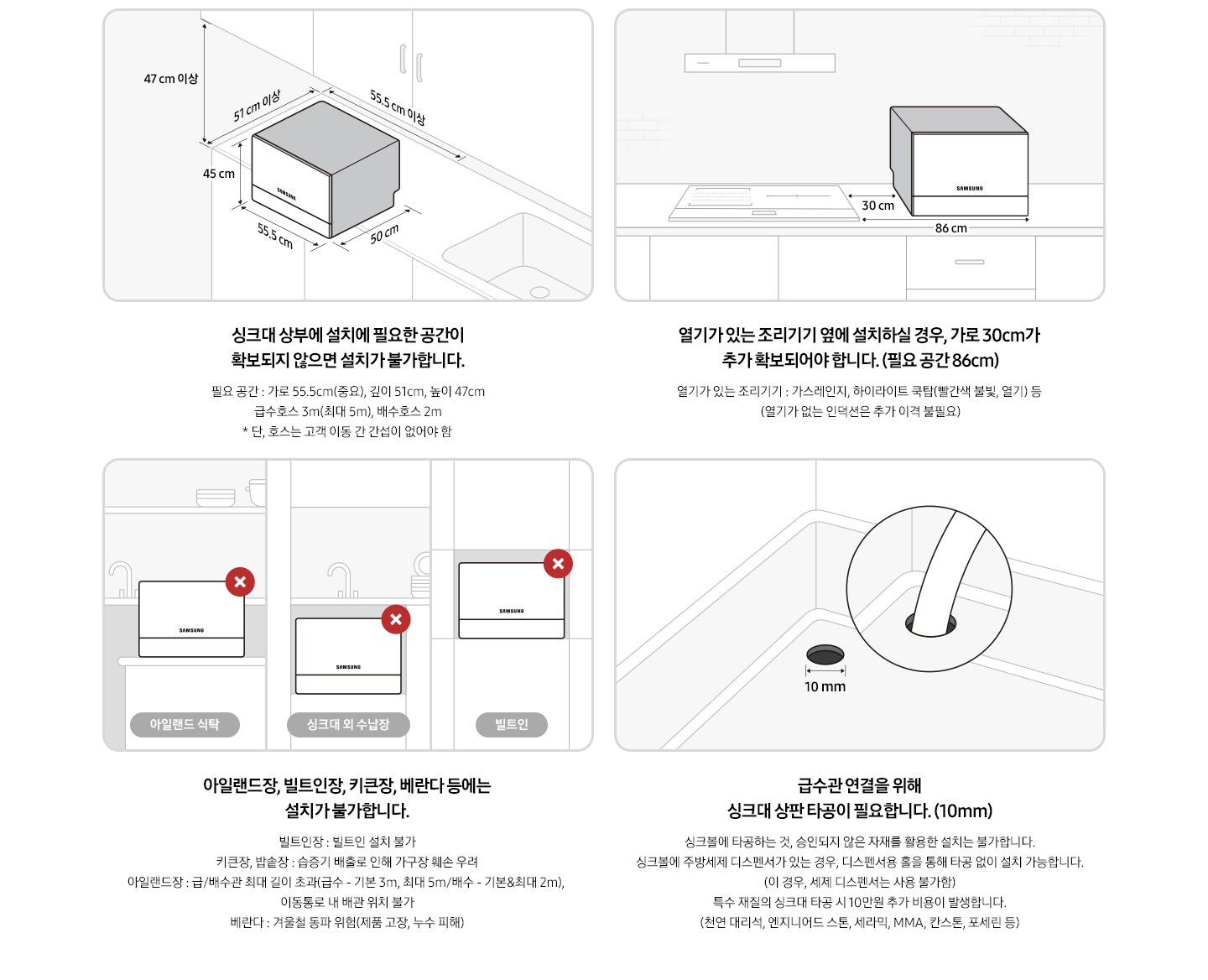 47 cm 이상
51 cm 이상
55.5 cm 이상
45 cm
SAMSUNG
55.5 cm
50 cm

싱크대 상부에 설치에 필요한 공간이 확보되지 않으면 설치가 불가합니다.

필요 공간 : 가로 55.5cm(중요), 깊이 51cm, 높이 47cm
급수호스 3m(최대 5m), 배수호스 2m
* 단, 호스는 고객 이동 간 간섭이 없어야 함

SAMSUNG
30 cm
86 cm

열기가 있는 조리기기 옆에 설치하실 경우, 가로 30cm가 추가 확보되어야 합니다. (필요 공간 86cm)

열기가 있는 조리기기 : 가스레인지, 하이라이트 쿡탑(빨간색 불빛, 열기) 등
(열기가 없는 인덕션은 추가 이격 불필요)

SAMSUNG
SAMSUNG
SAMSUNG
아일랜드 식탁
싱크대 외 수납장
빌트인

아일랜드장, 빌트인장, 키큰장, 베란다 등에는 설치가 불가합니다.

빌트인장 : 빌트인 설치 불가
키큰장, 밥솥장 : 습증기 배출로 인해 가구장 훼손 우려
아일랜드장 : 급/배수관 최대 길이 초과(급수 - 기본 3m, 최대 5m/배수 - 기본&최대 2m), 이동통로 내 배관 위치 불가
베란다 : 겨울철 동파 위험(제품 고장, 누수 피해)

10 mm

급수관 연결을 위해 싱크대 상판 타공이 필요합니다. (10mm)

싱크볼에 타공하는 것, 승인되지 않은 자재를 활용한 설치는 불가합니다.
싱크볼에 주방세제 디스펜서가 있는 경우, 디스펜서용 홀을 통해 타공 없이 설치 가능합니다.
(이 경우, 세제 디스펜서는 사용 불가함)
특수 재질의 싱크대 타공 시 10만원 추가 비용이 발생합니다.
(천연 대리석, 엔지니어드 스톤, 세라믹, MMA, 칸스톤, 포세린 등)